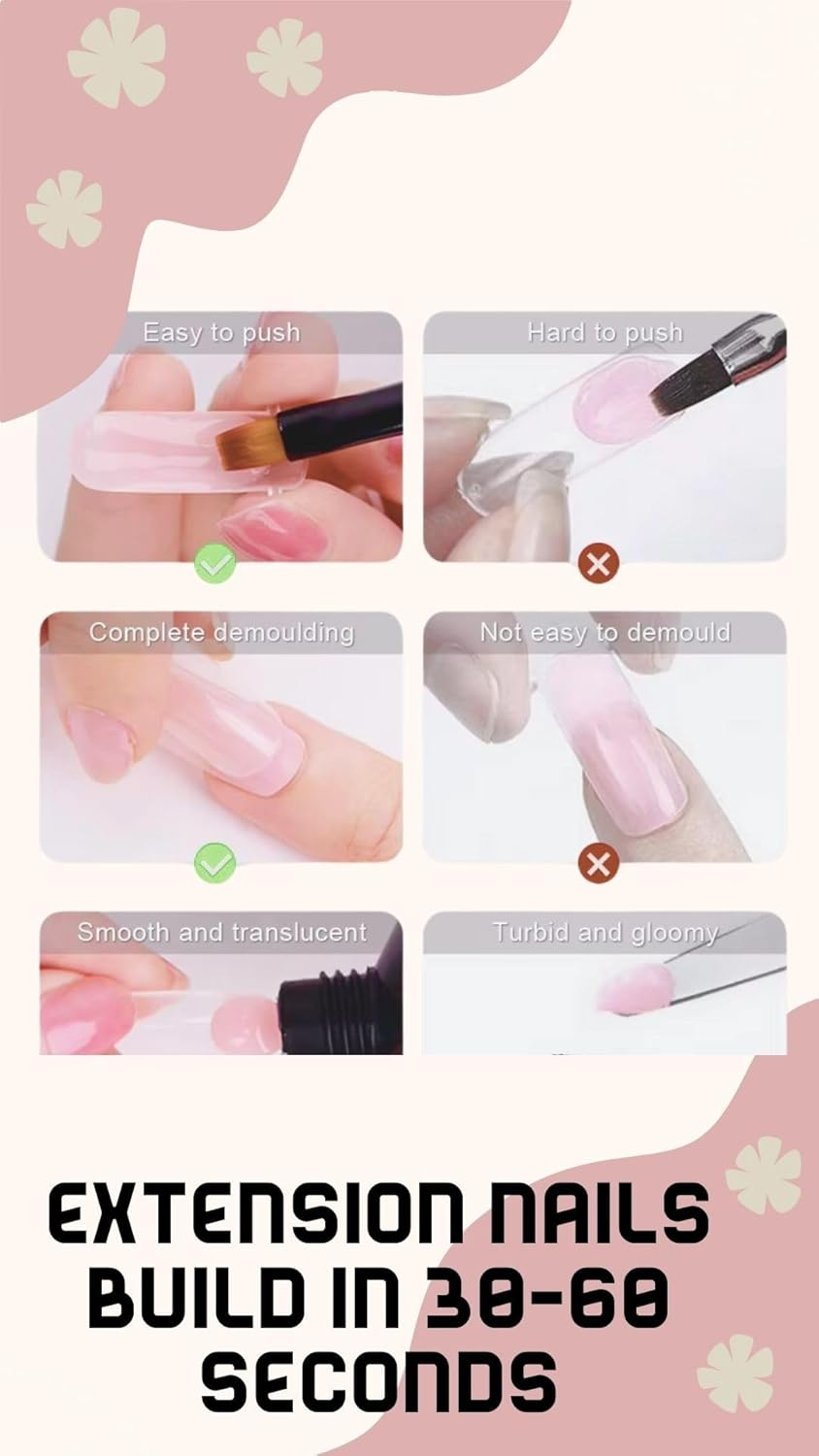 Easy to push

Hard to push

Complete demoulding

Not easy to demould

Smooth and translucent

Turbid and gloomy

EXTENSION NAILS BUILD IN 30-60 SECONDS