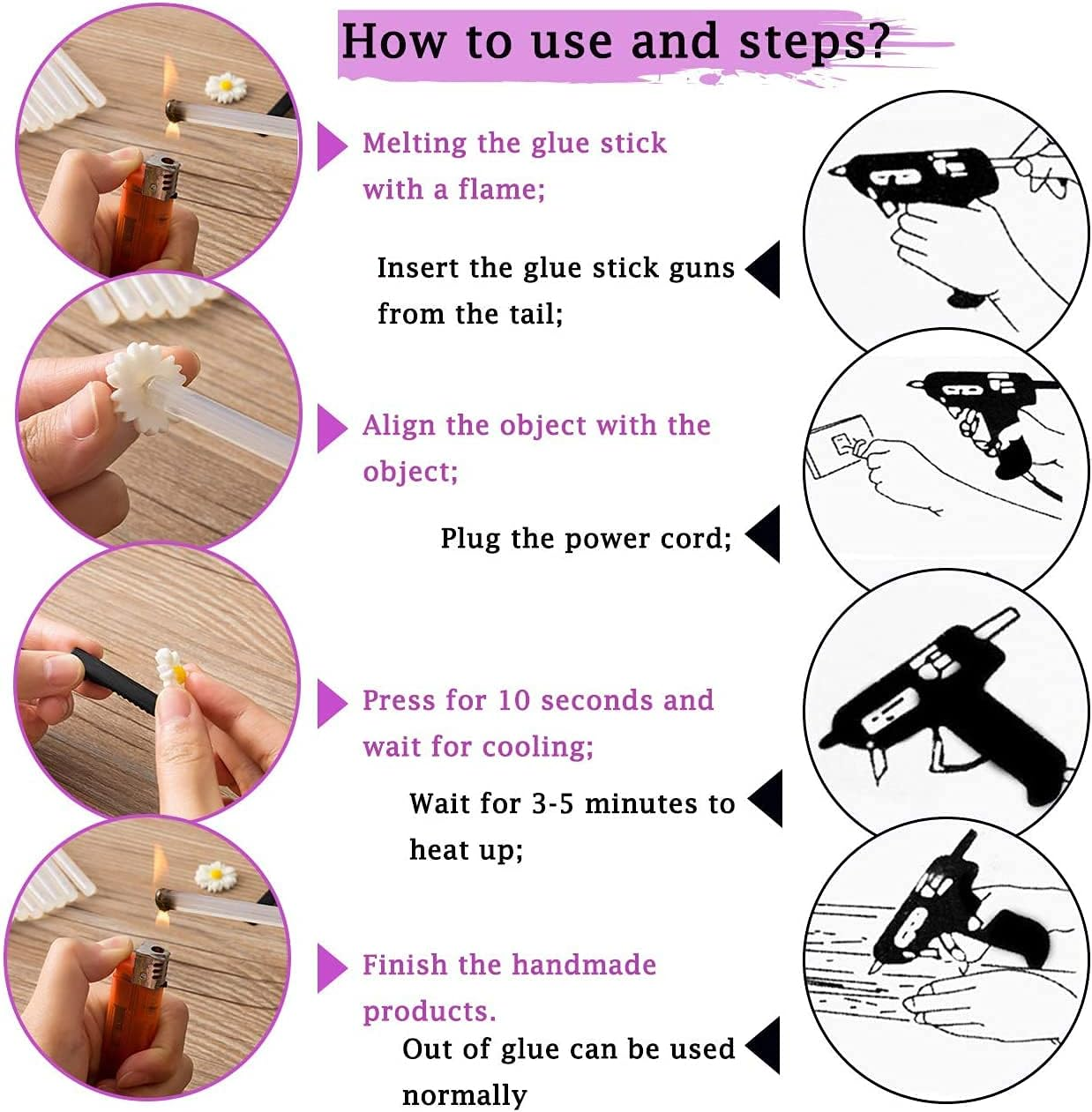 How to use and steps?

Melting the glue stick with a flame;

Insert the glue stick guns from the tail;

Align the object with the object;

Plug the power cord;

Press for 10 seconds and wait for cooling;

Wait for 3-5 minutes to heat up;

Finish the handmade products.

Out of glue can be used normally