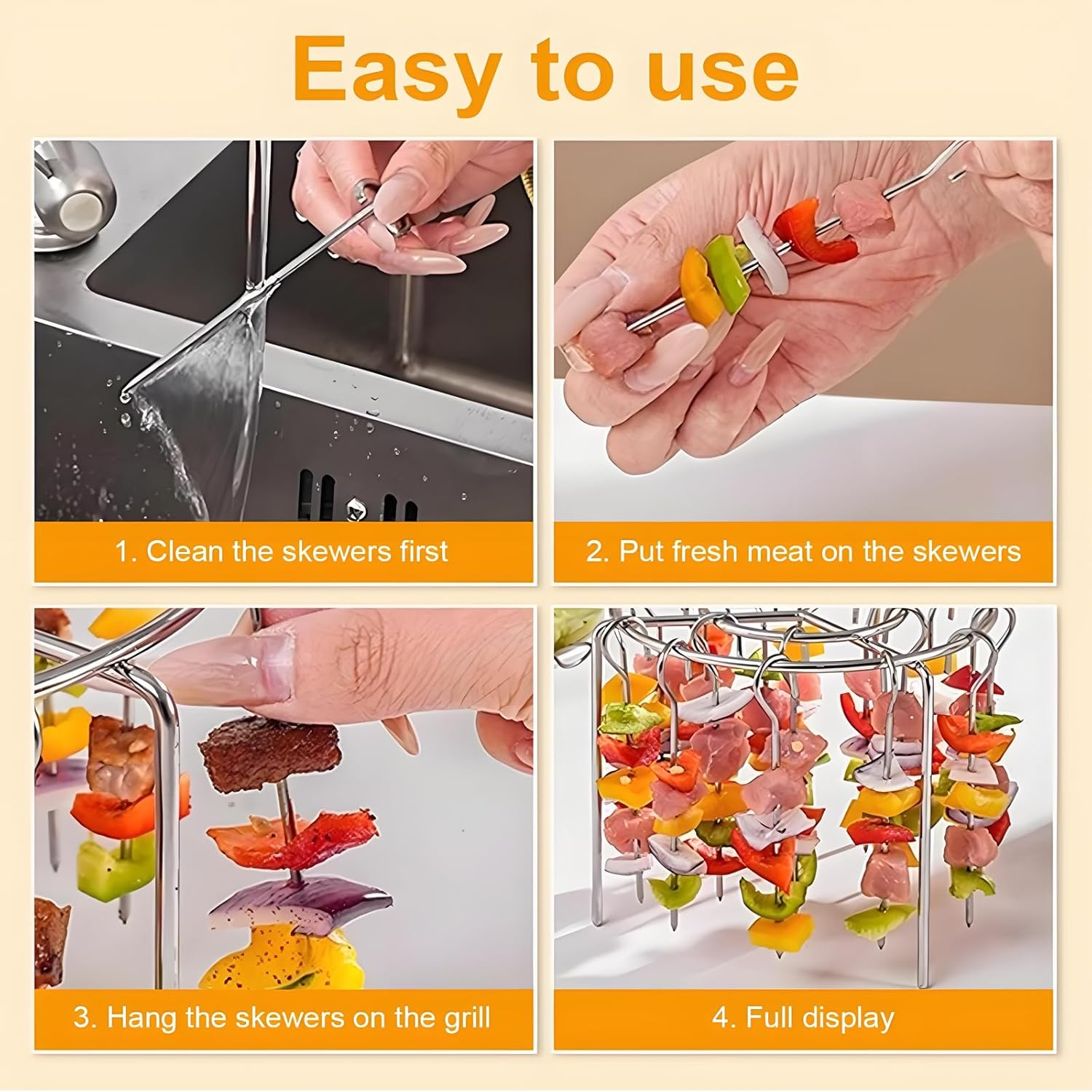 Easy to use

1. Clean the skewers first

2. Put fresh meat on the skewers

3. Hang the skewers on the grill

4. Full display