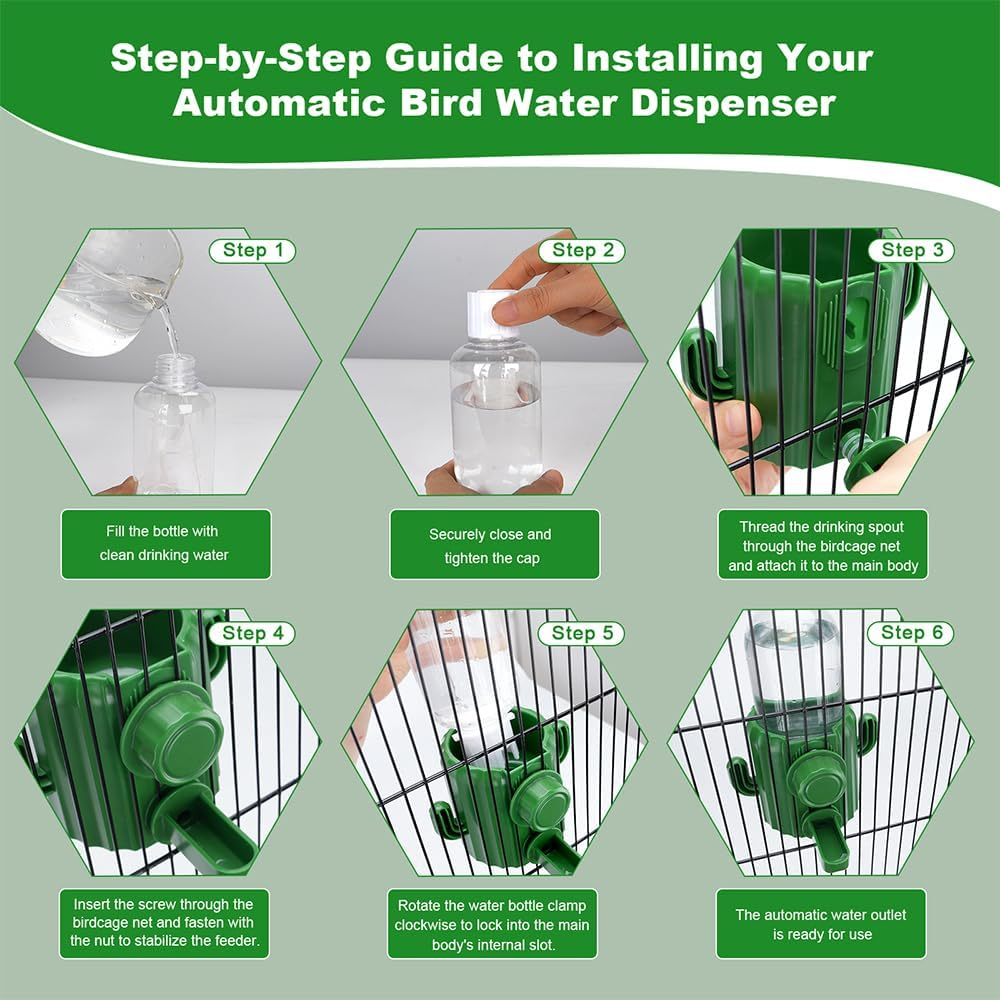 Step-by-Step Guide to Installing Your Automatic Bird Water Dispenser

Step 1

Fill the bottle with clean drinking water

Step 2

Securely close and tighten the cap

Step 3

Thread the drinking spout through the birdcage net and attach it to the main body

Step 4

Insert the screw through the birdcage net and fasten with the nut to stabilize the feeder.

Step 5

Rotate the water bottle clamp clockwise to lock into the main body's internal slot.

Step 6

The automatic water outlet is ready for use