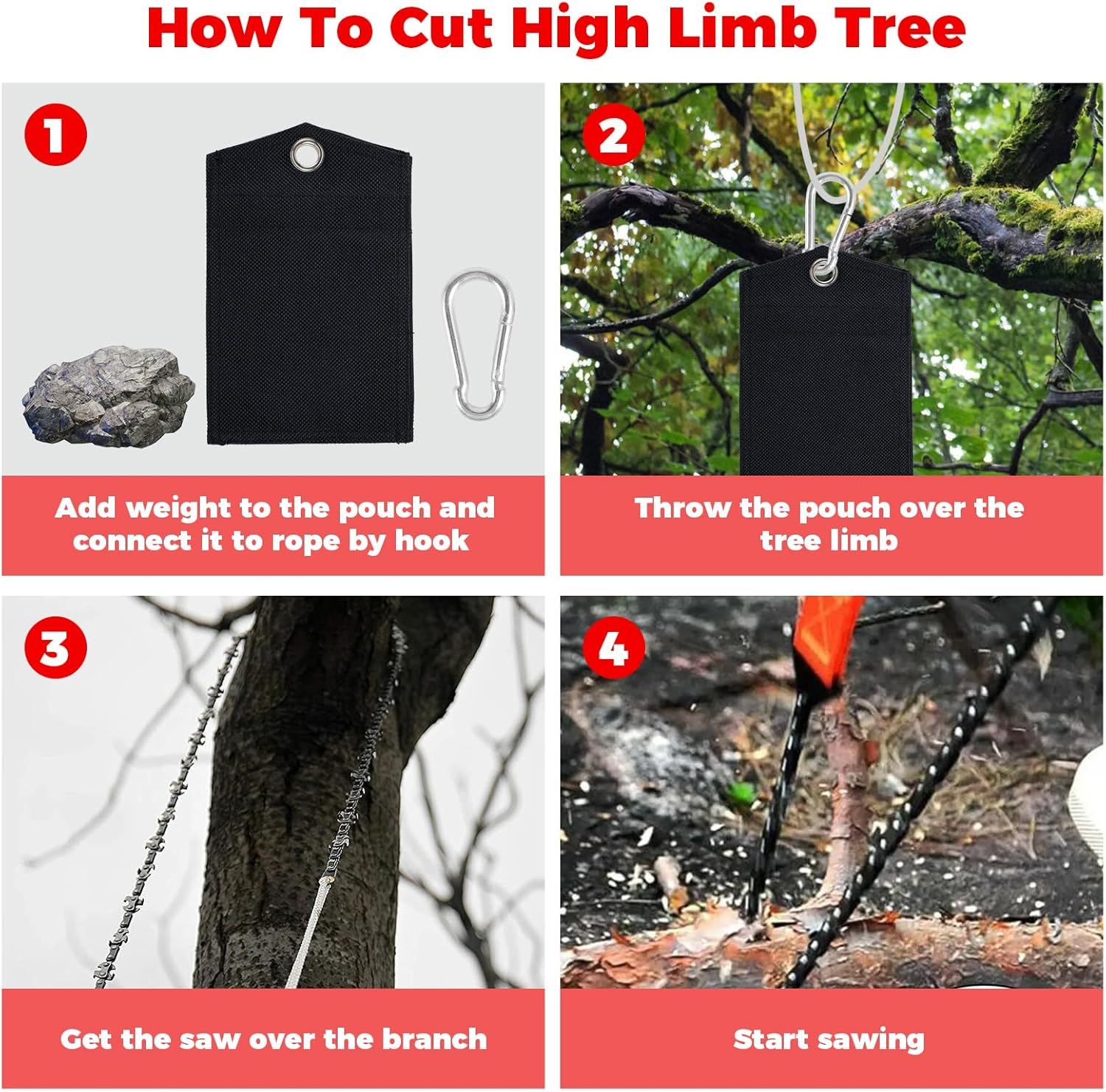 How To Cut High Limb Tree

1

Add weight to the pouch and connect it to rope by hook

2

Throw the pouch over the tree limb

3

Get the saw over the branch

4

Start sawing