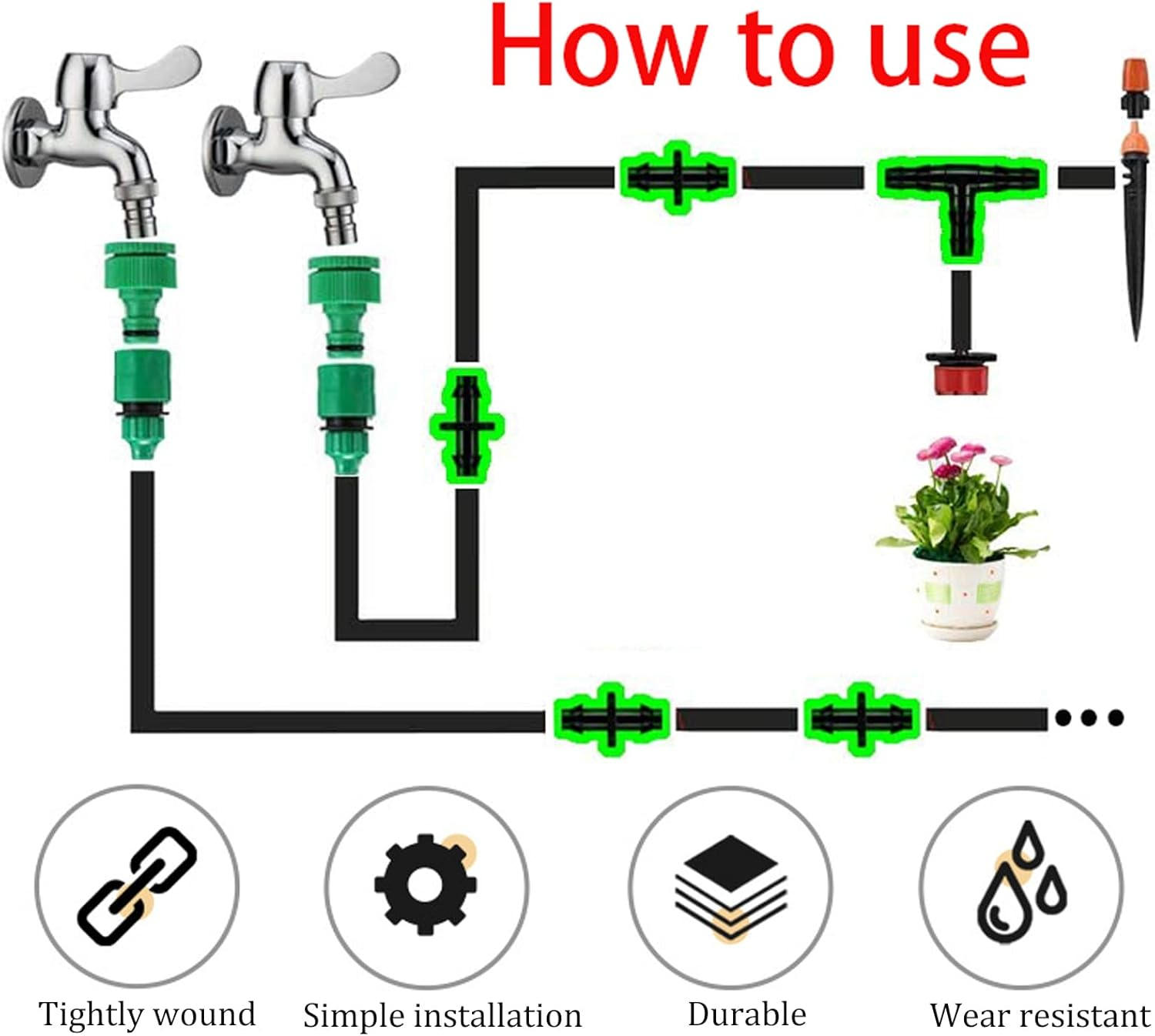 How to use

Tightly wound

Simple installation

Durable

Wear resistant