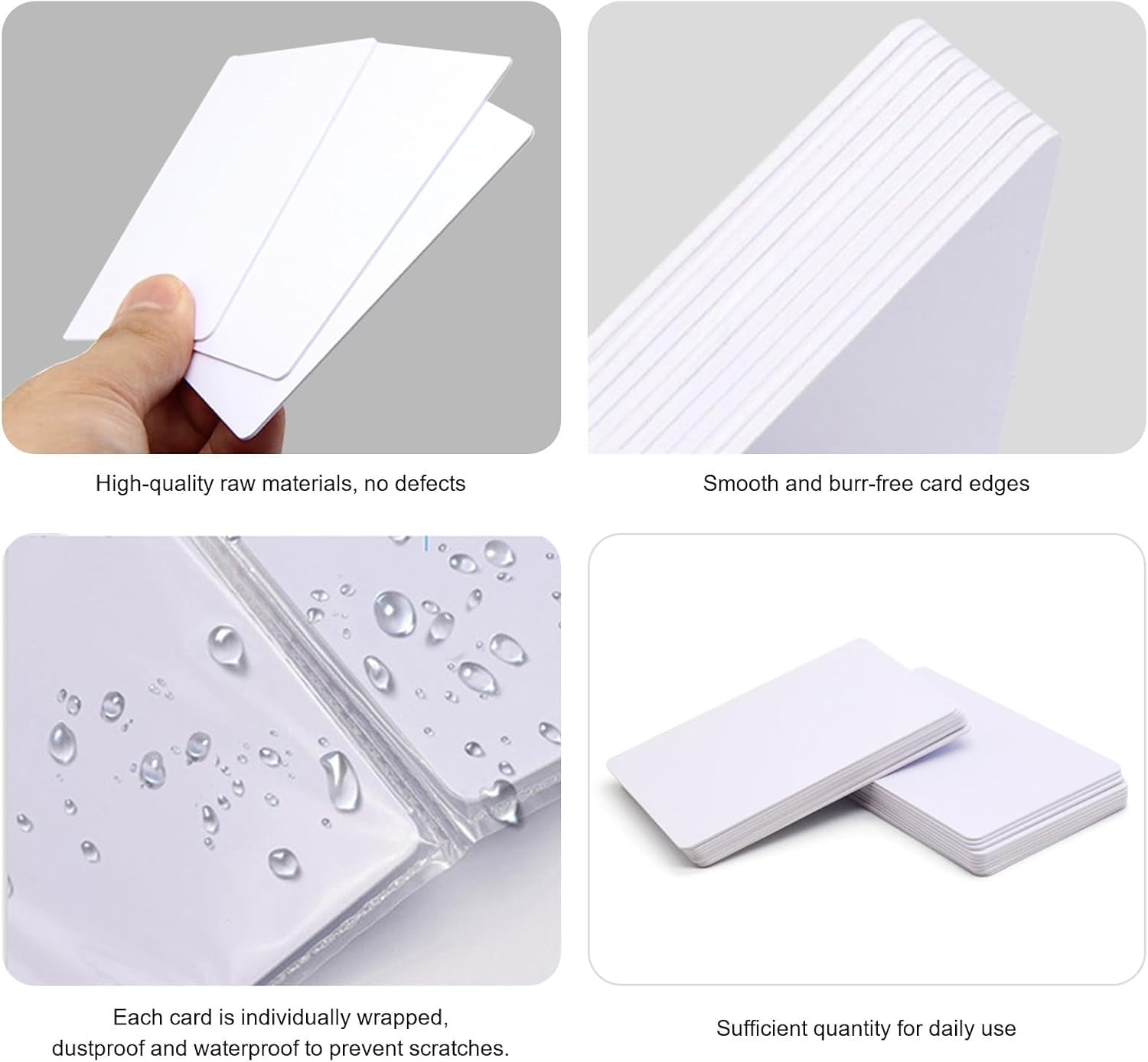 High-quality raw materials, no defects

Smooth and burr-free card edges

Each card is individually wrapped, dustproof and waterproof to prevent scratches.

Sufficient quantity for daily use