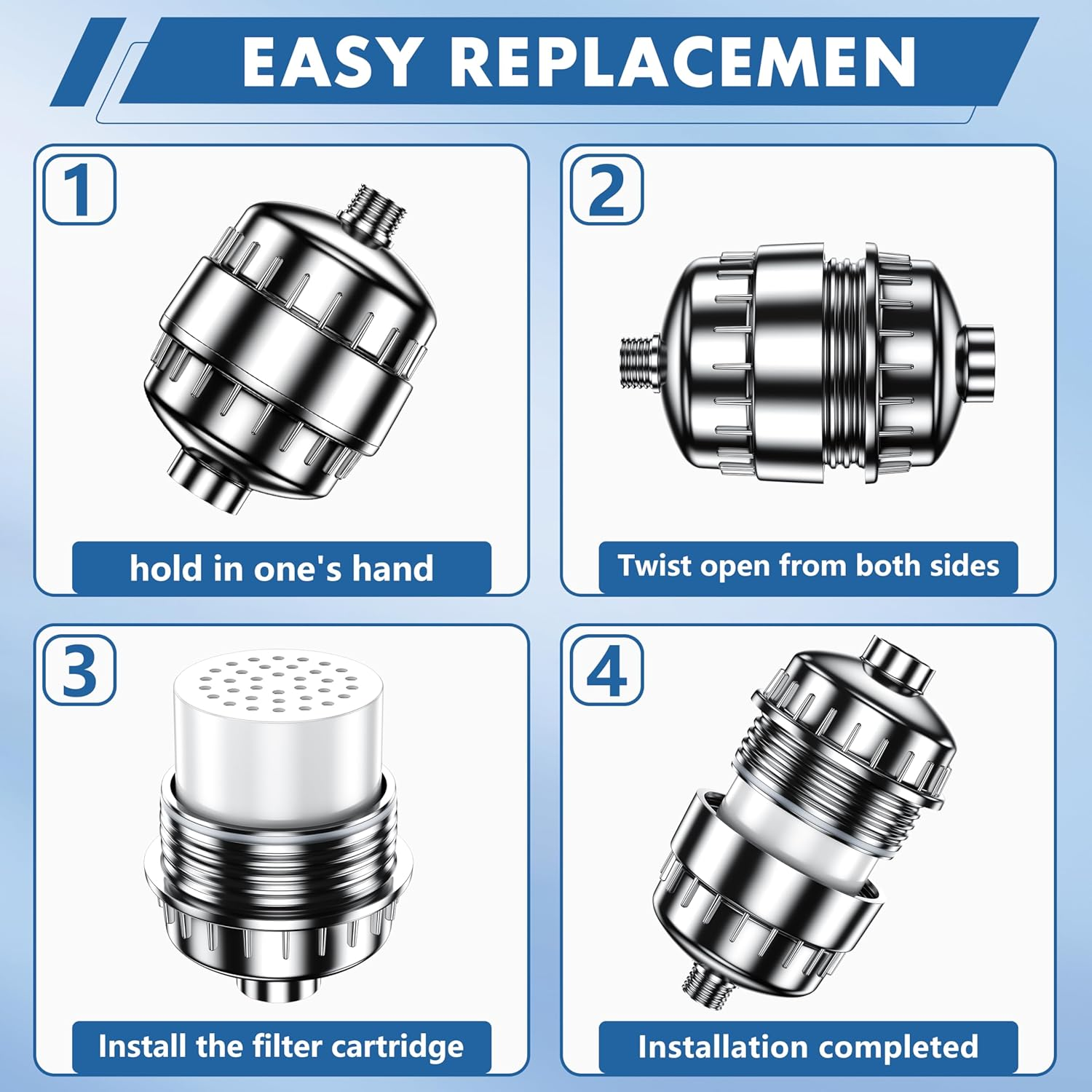 EASY REPLACEMEN

1

hold in one's hand

2

Twist open from both sides

3

Install the filter cartridge

4

Installation completed