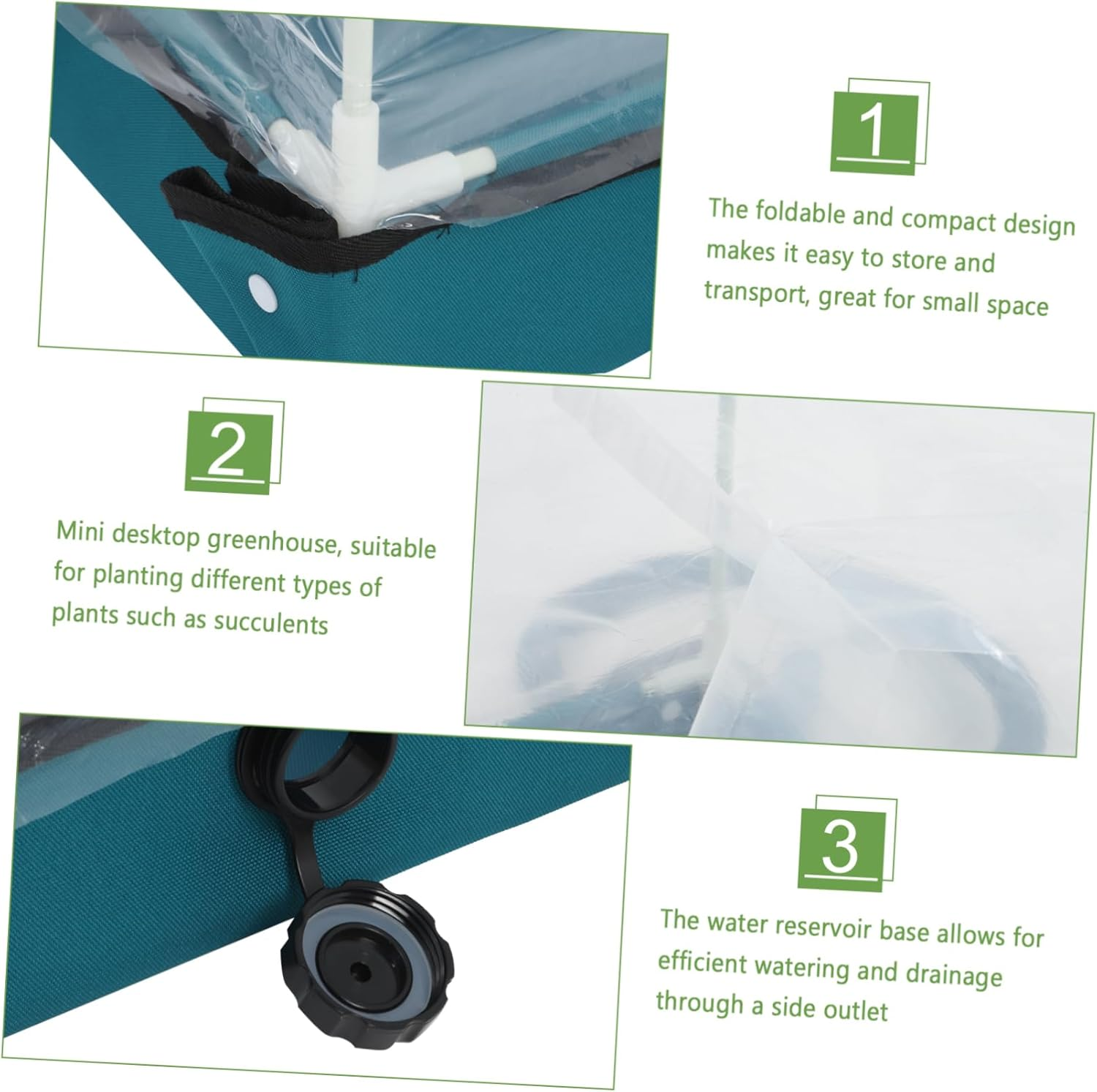 1

The foldable and compact design makes it easy to store and transport, great for small space

2

Mini desktop greenhouse, suitable for planting different types of plants such as succulents

3

The water reservoir base allows for efficient watering and drainage through a side outlet