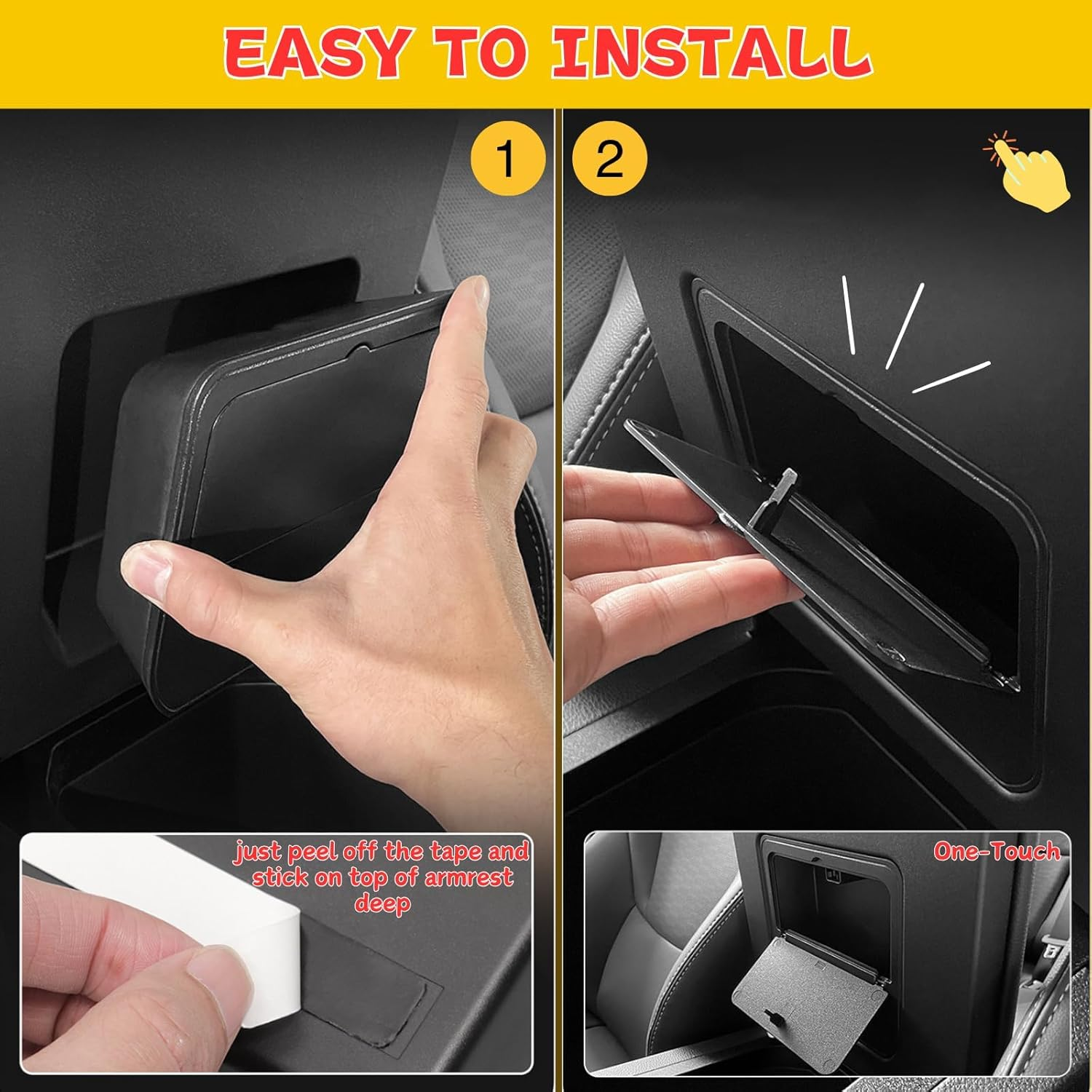 EASY TO INSTALL

1

2

just peel off the tape and stick on top of armrest deep

One-Touch