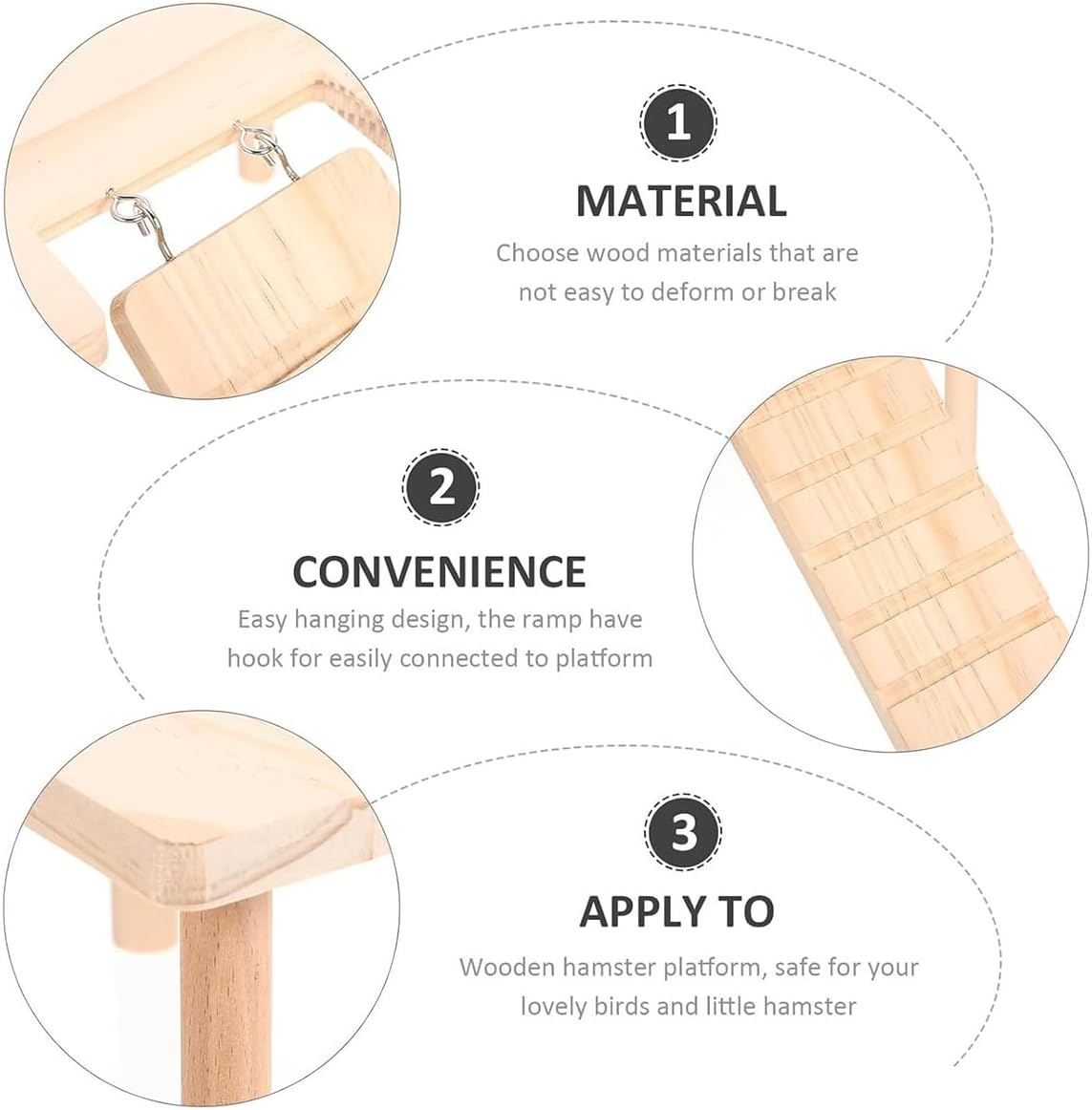 1

MATERIAL

Choose wood materials that are not easy to deform or break

2

CONVENIENCE

Easy hanging design, the ramp have hook for easily connected to platform

3

APPLY TO

Wooden hamster platform, safe for your lovely birds and little hamster