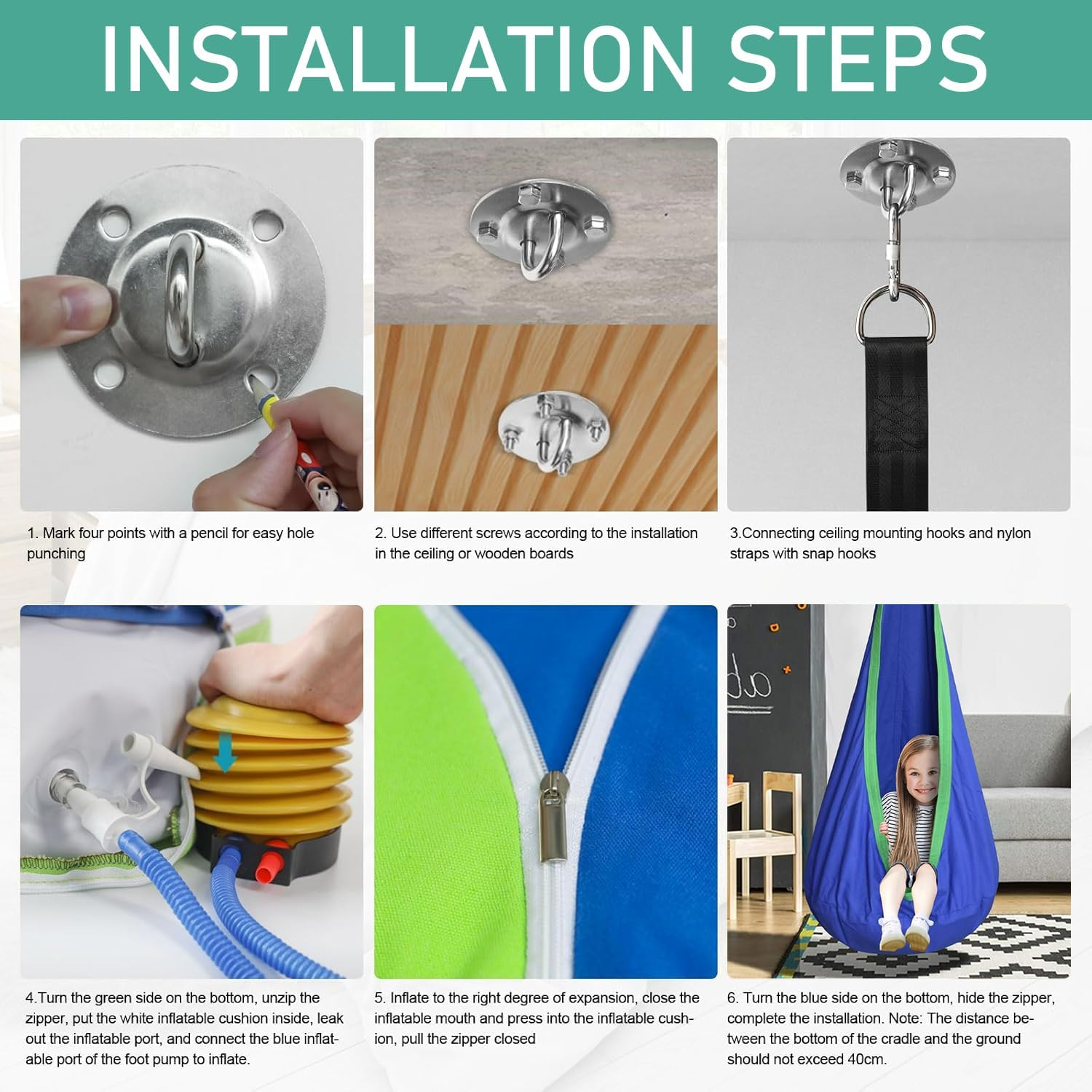 INSTALLATION STEPS

1. Mark four points with a pencil for easy hole punching

2. Use different screws according to the installation in the ceiling or wooden boards

3.Connecting ceiling mounting hooks and nylon straps with snap hooks

4.Turn the green side on the bottom, unzip the zipper, put the white inflatable cushion inside, leak out the inflatable port, and connect the blue inflatable port of the foot pump to inflate.

5. Inflate to the right degree of expansion, close the inflatable mouth and press into the inflatable cushion, pull the zipper closed

6. Turn the blue side on the bottom, hide the zipper, complete the installation. Note: The distance between the bottom of the cradle and the ground should not exceed 40cm.