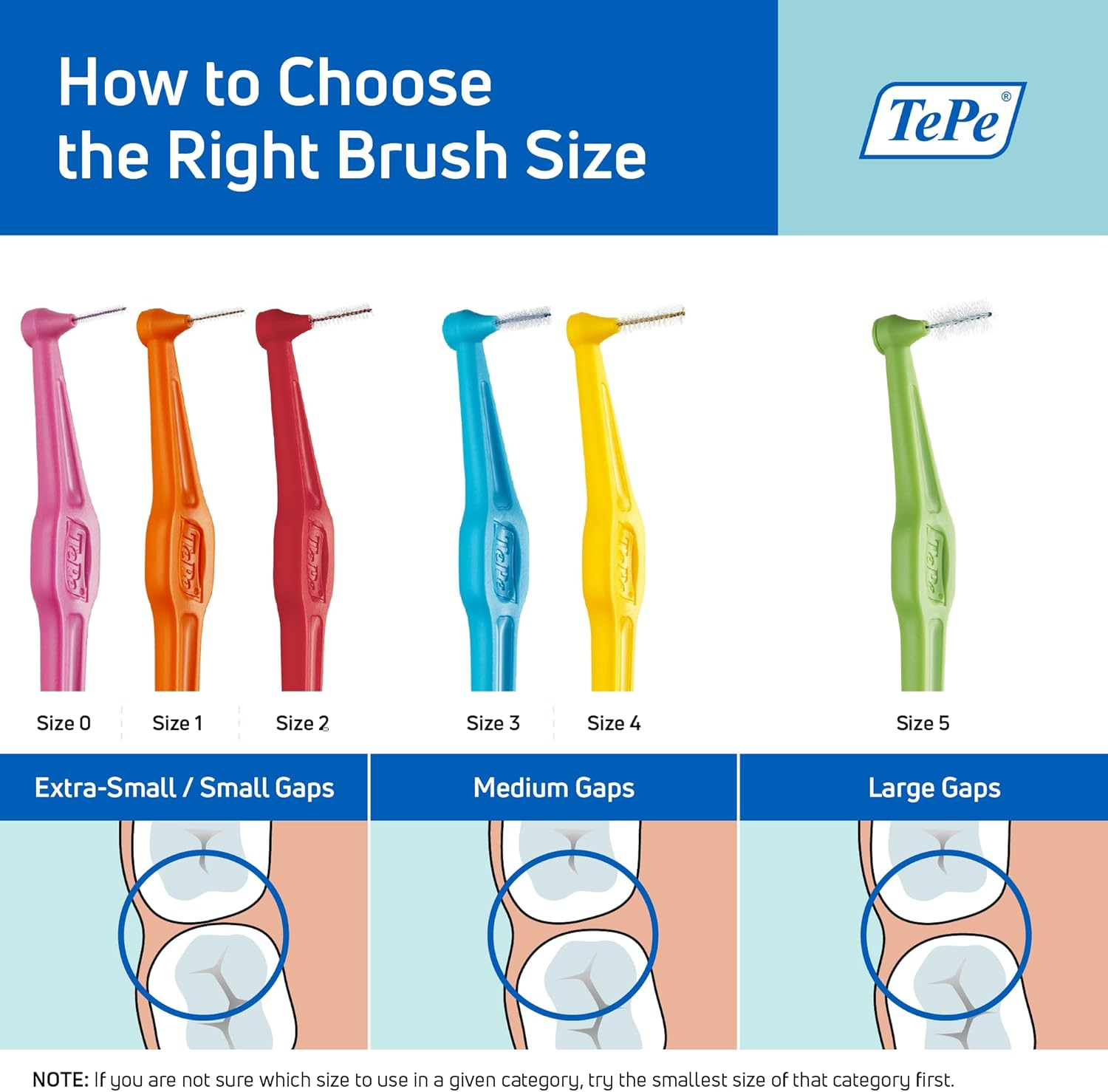 How to Choose the Right Brush Size

TePe®

TePe TePe TePe TePe TePe TePe

Size 0
Size 1
Size 2
Size 3
Size 4
Size 5

Extra-Small / Small Gaps
Medium Gaps
Large Gaps

NOTE: If you are not sure which size to use in a given category, try the smallest size of that category first.