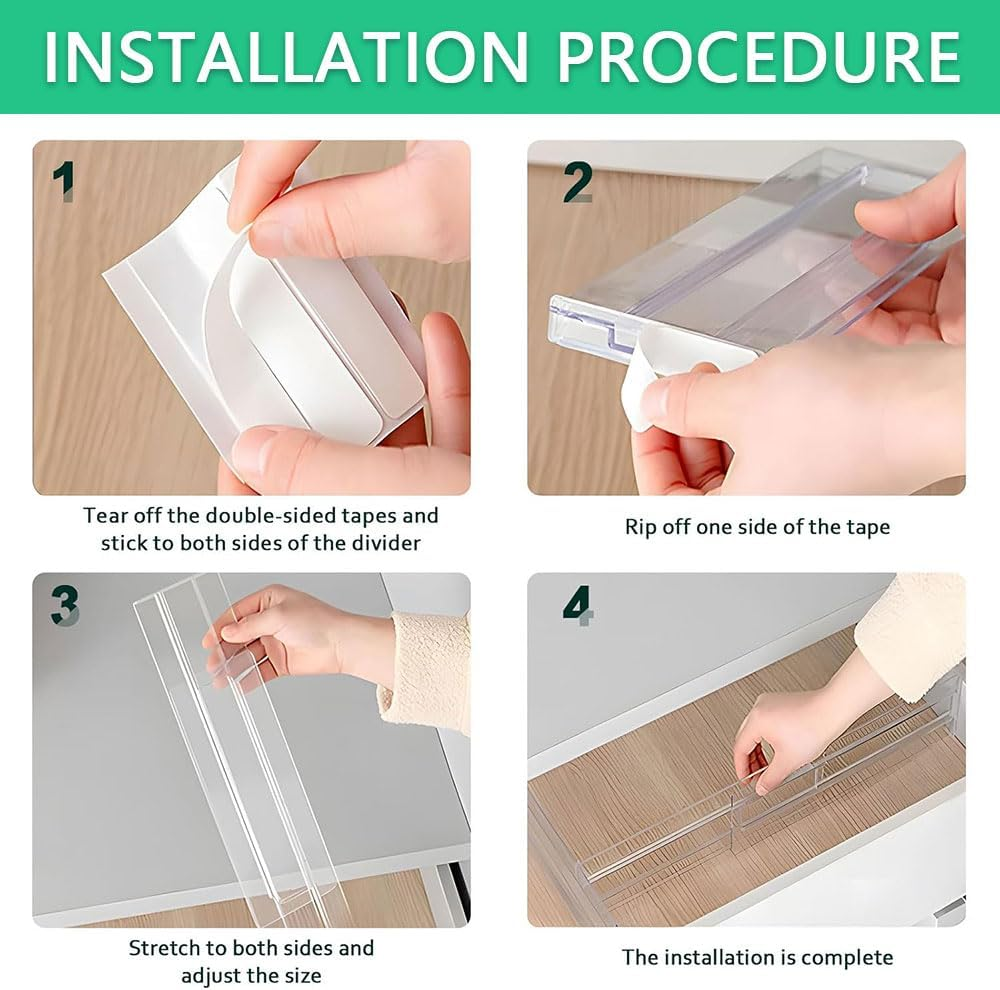 INSTALLATION PROCEDURE

1

Tear off the double-sided tapes and stick to both sides of the divider

2

Rip off one side of the tape

3

Stretch to both sides and adjust the size

4

The installation is complete