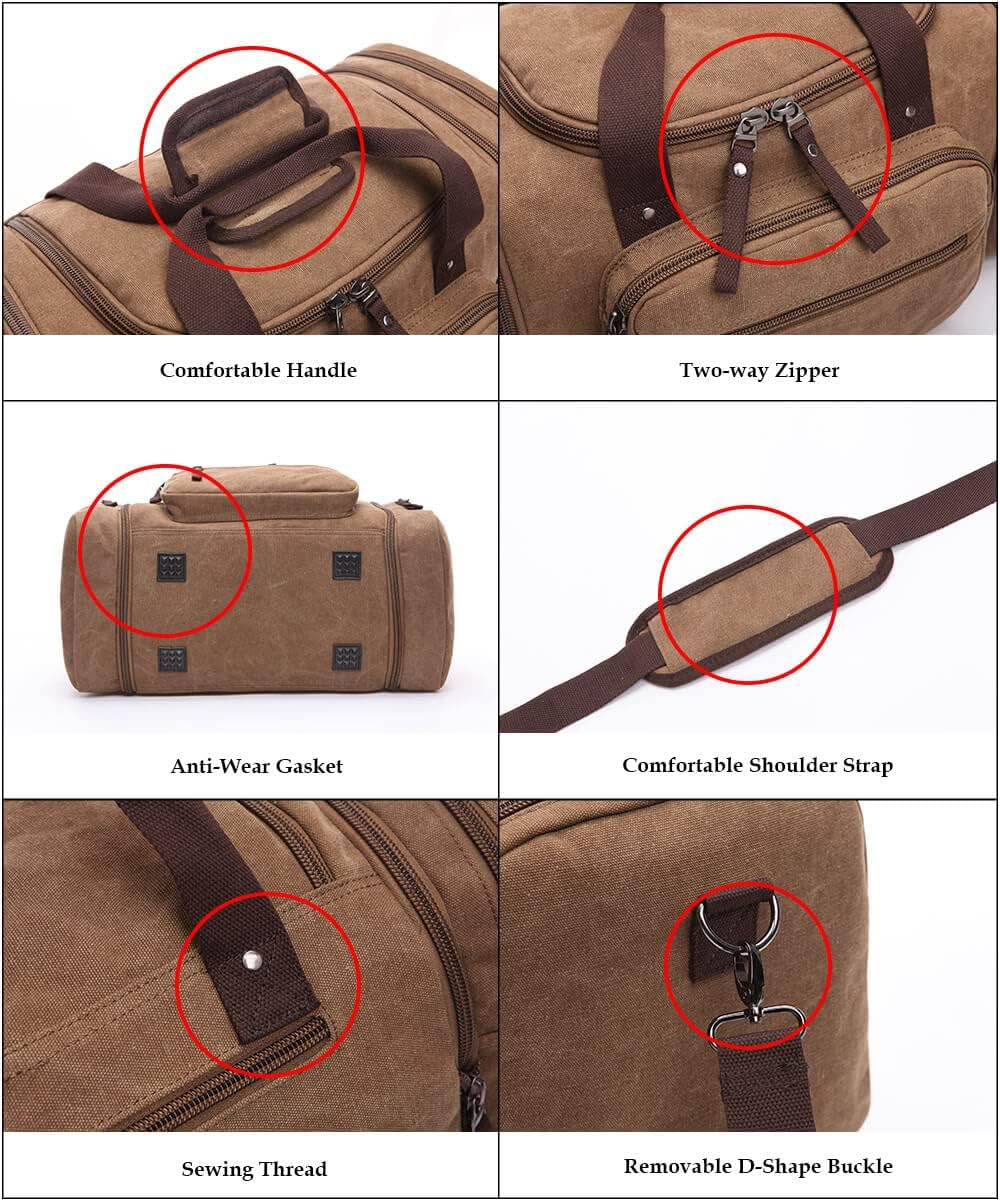 Comfortable Handle

Two-way Zipper

Anti-Wear Gasket

Comfortable Shoulder Strap

Sewing Thread

Removable D-Shape Buckle