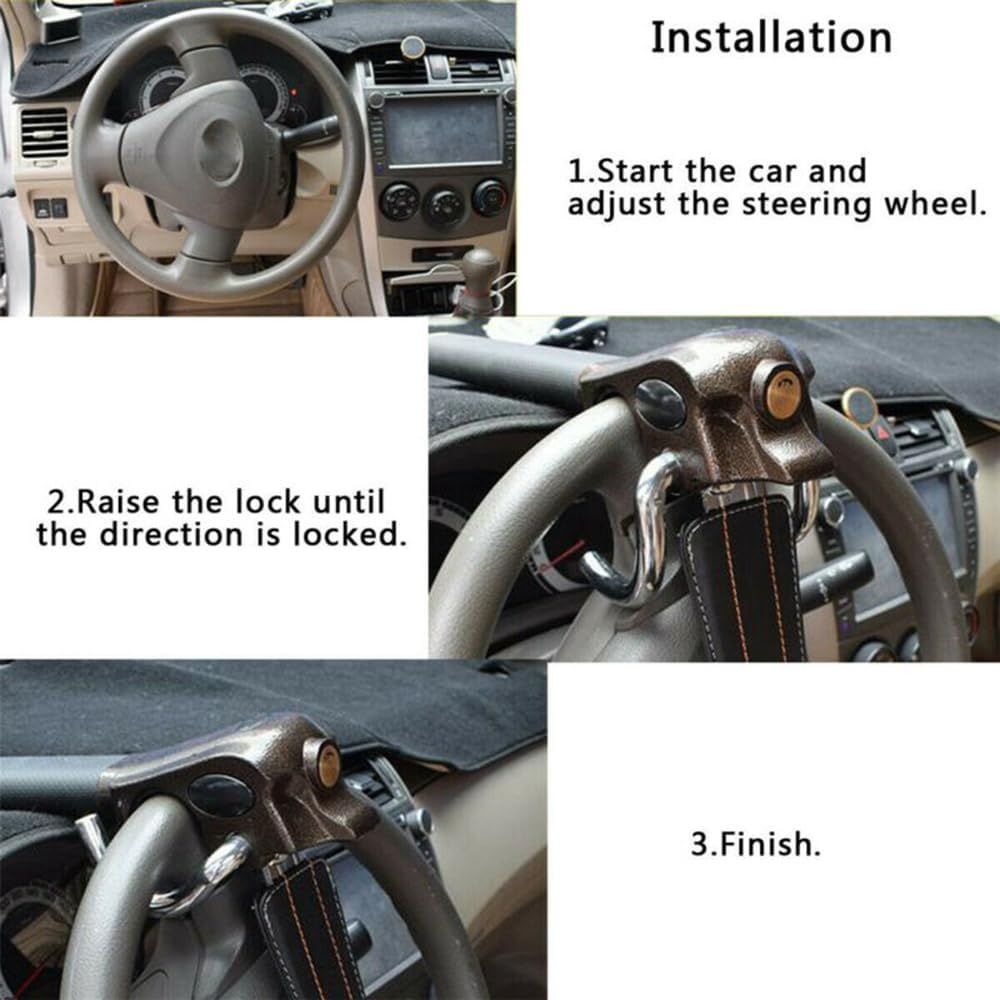 Installation

1.Start the car and adjust the steering wheel.

2.Raise the lock until the direction is locked.

3.Finish.