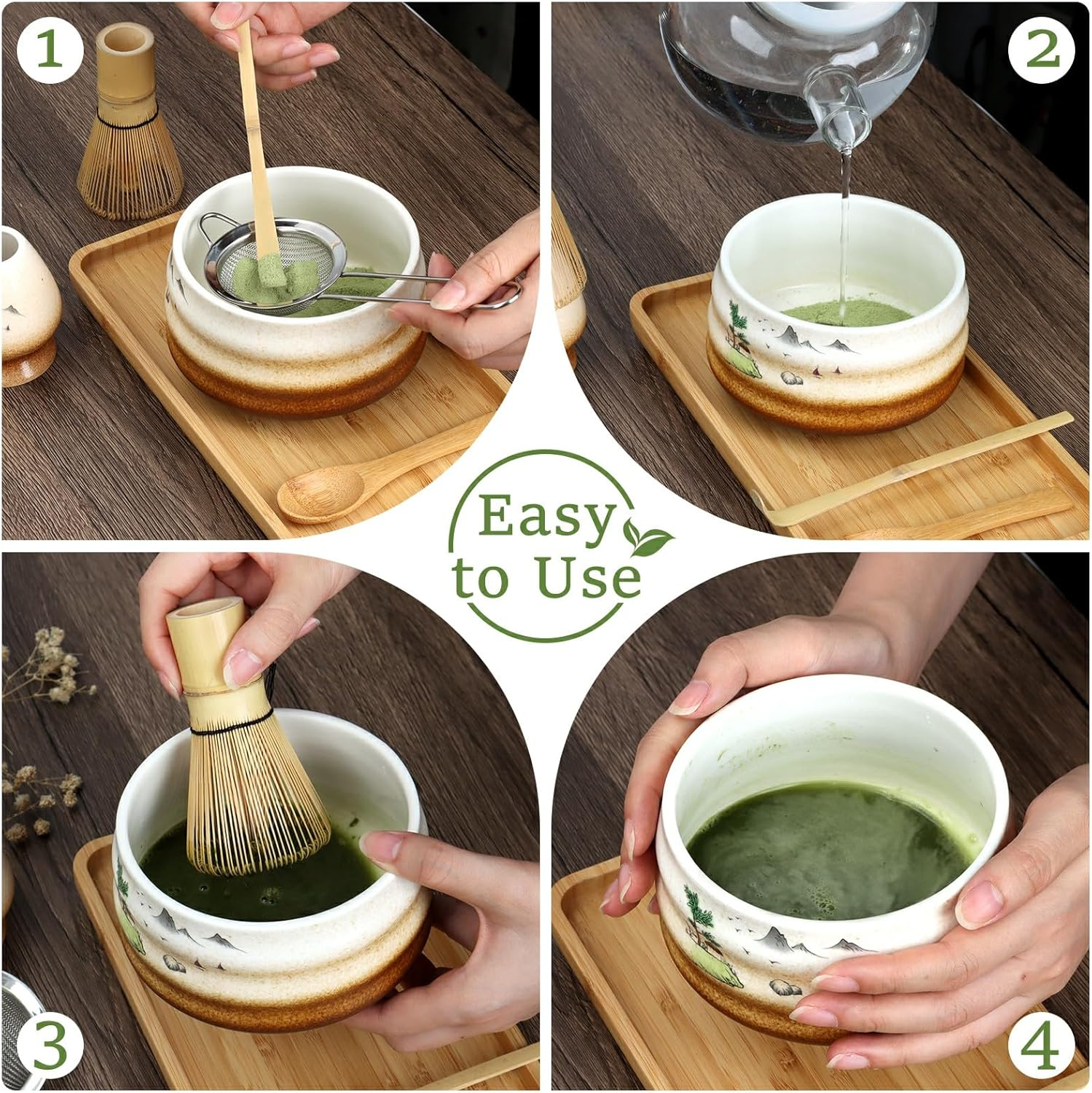 1

2

Easy to Use

3

4