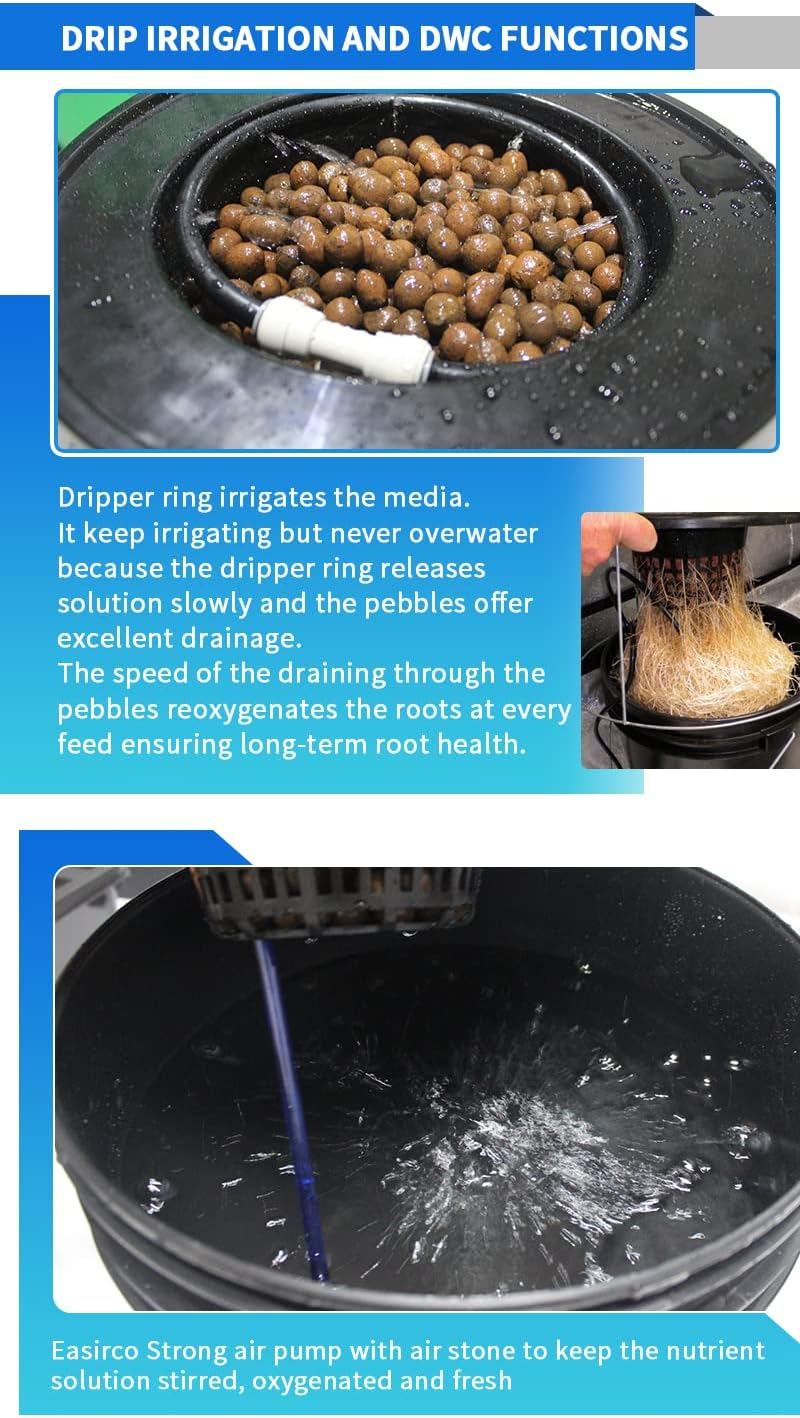 DRIP IRRIGATION AND DWC FUNCTIONS

Dripper ring irrigates the media.
It keep irrigating but never overwater because the dripper ring releases solution slowly and the pebbles offer excellent drainage.
The speed of the draining through the pebbles reoxygenates the roots at every feed ensuring long-term root health.

Easirco Strong air pump with air stone to keep the nutrient solution stirred, oxygenated and fresh