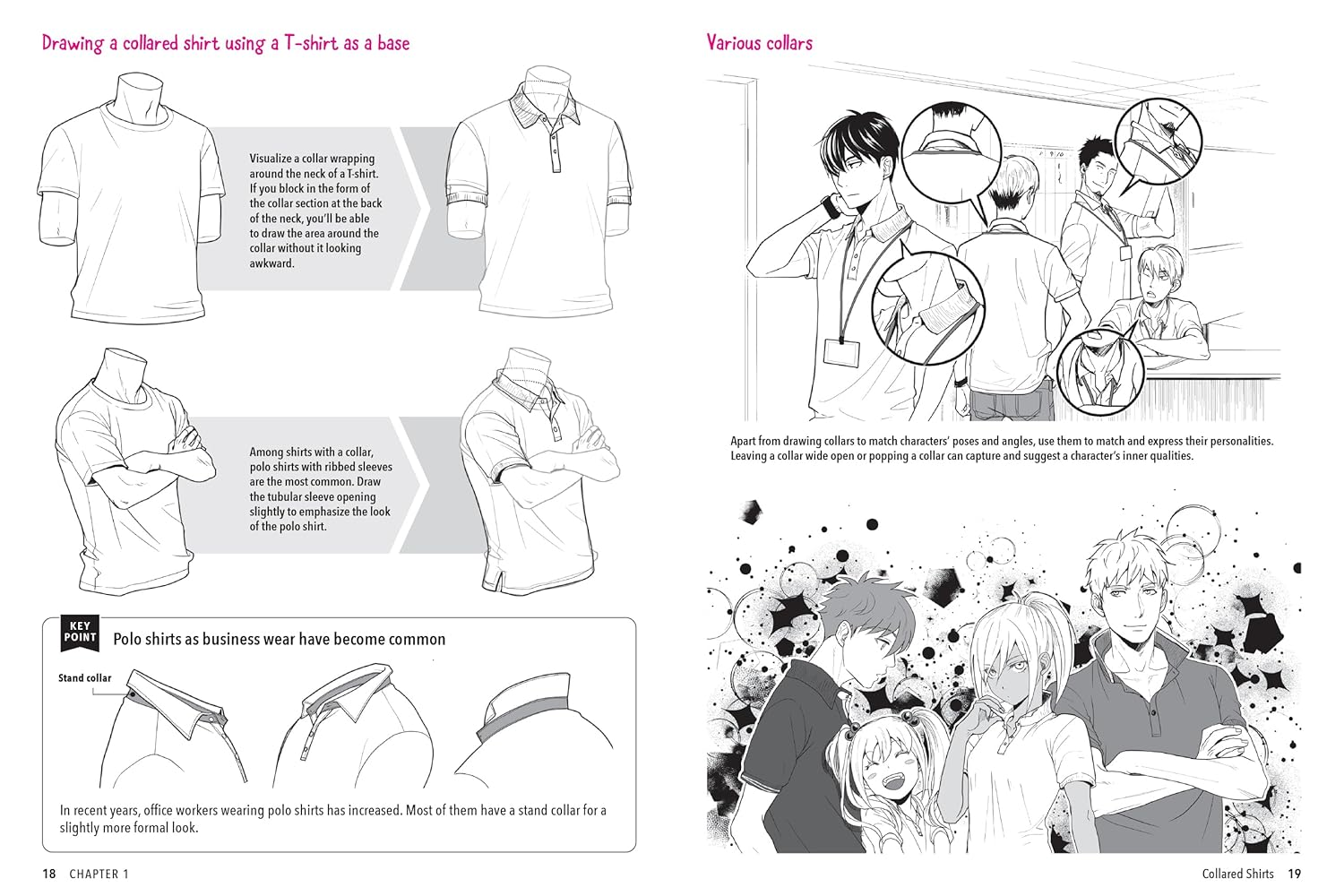 Drawing a collared shirt using a T-shirt as a base

Visualize a collar wrapping around the neck of a T-shirt. If you block in the form of the collar section at the back of the neck, you'll be able to draw the area around the collar without it looking awkward.

Among shirts with a collar, polo shirts with ribbed sleeves are the most common. Draw the tubular sleeve opening slightly to emphasize the look of the polo shirt.

KEY POINT

Polo shirts as business wear have become common

Stand collar

In recent years, office workers wearing polo shirts has increased. Most of them have a stand collar for a slightly more formal look.

18 CHAPTER 1

Various collars

Apart from drawing collars to match characters' poses and angles, use them to match and express their personalities. Leaving a collar wide open or popping a collar can capture and suggest a character's inner qualities.

Collared Shirts 19