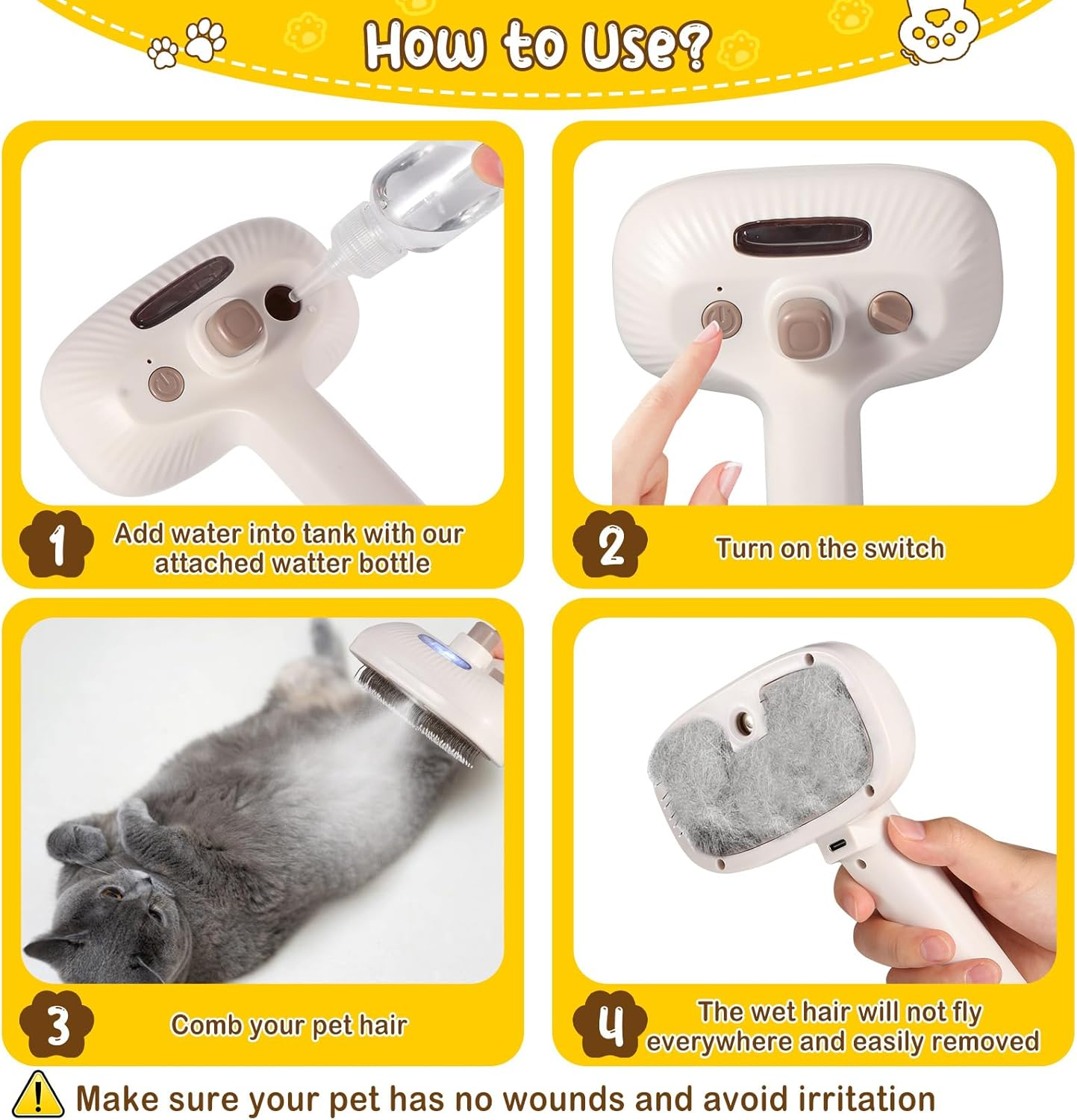 How to Use?

1 Add water into tank with our attached watter bottle

2 Turn on the switch

3 Comb your pet hair

4 The wet hair will not fly everywhere and easily removed

Make sure your pet has no wounds and avoid irritation