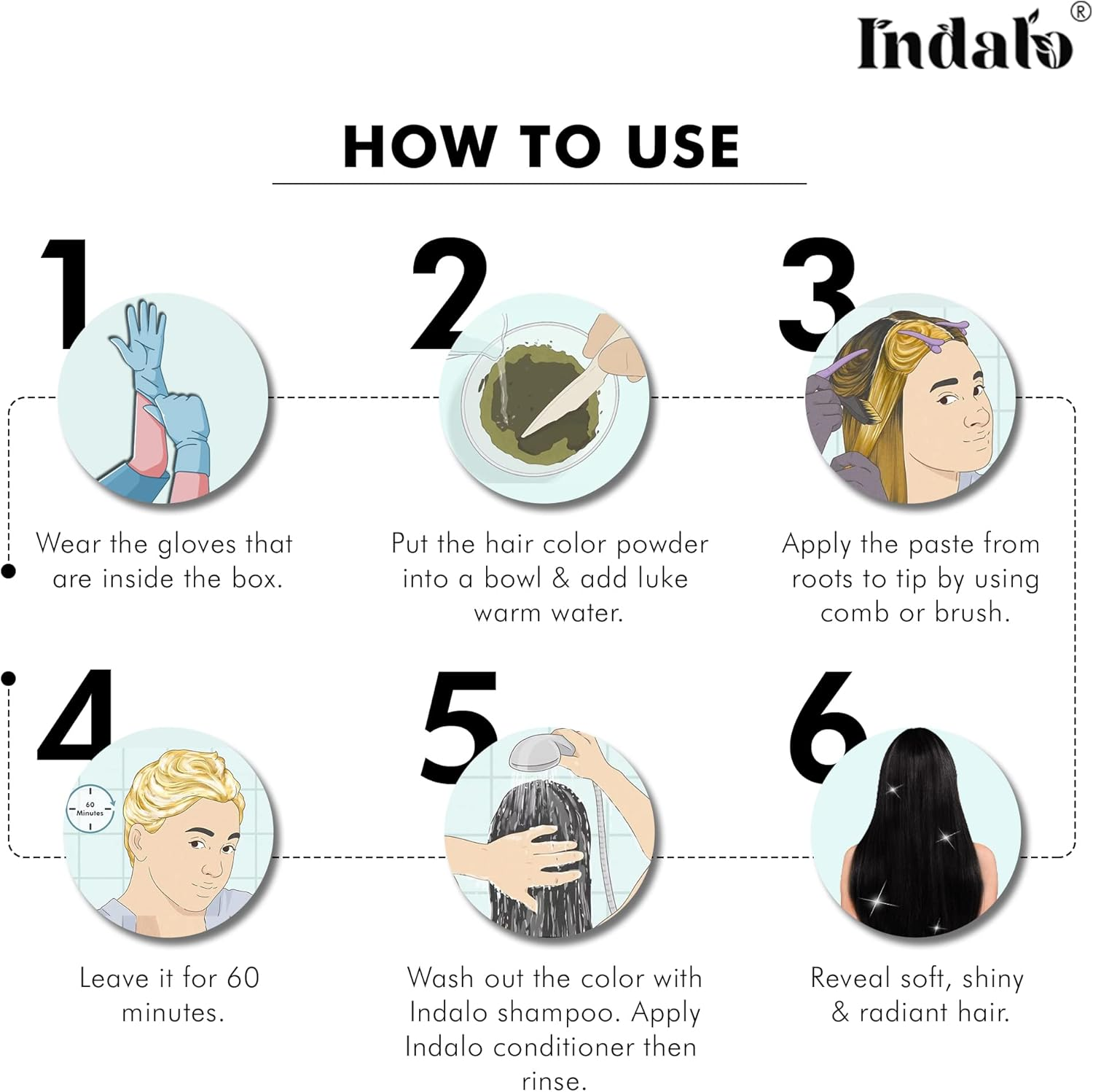 Indalo®

HOW TO USE

1

Wear the gloves that are inside the box.

2

Put the hair color powder into a bowl & add luke warm water.

3

Apply the paste from roots to tip by using comb or brush.

4

60 Minutes

Leave it for 60 minutes.

5

Wash out the color with Indalo shampoo. Apply Indalo conditioner then rinse.

6

Reveal soft, shiny & radiant hair.