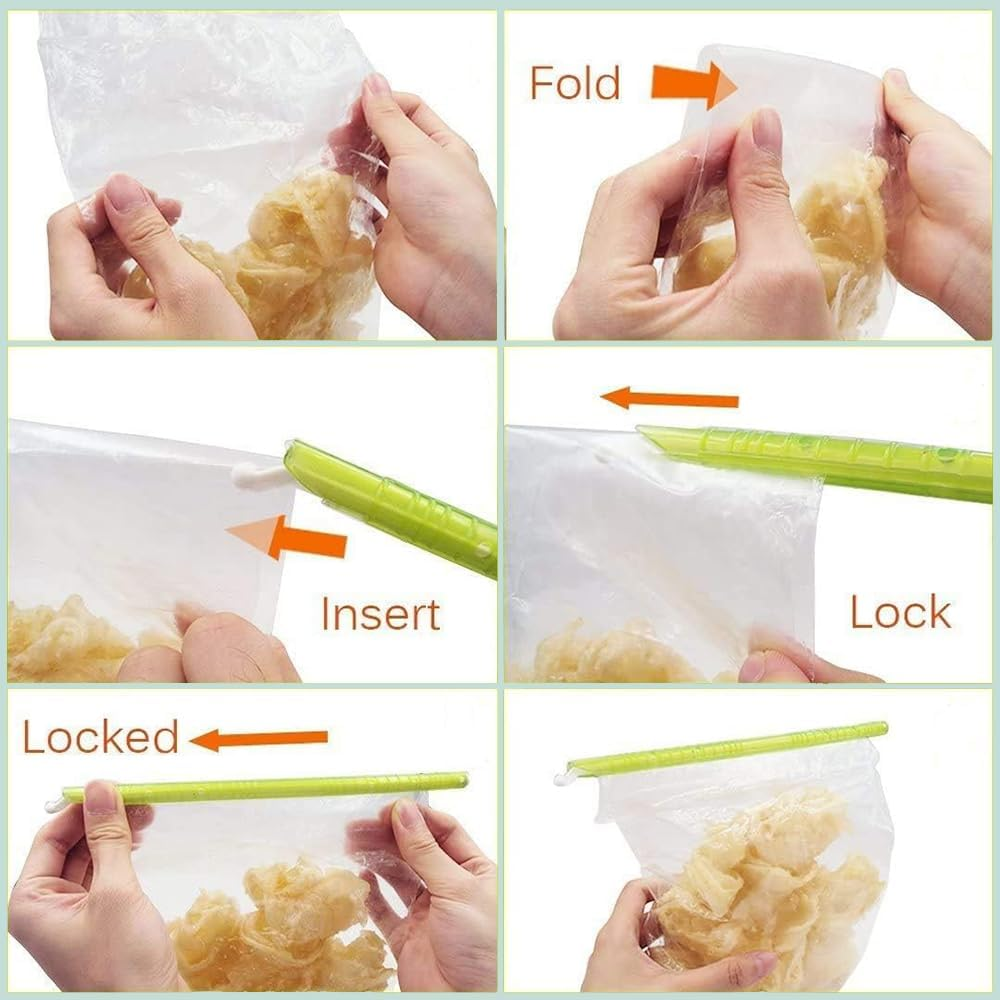 Fold

Insert

Lock

Locked