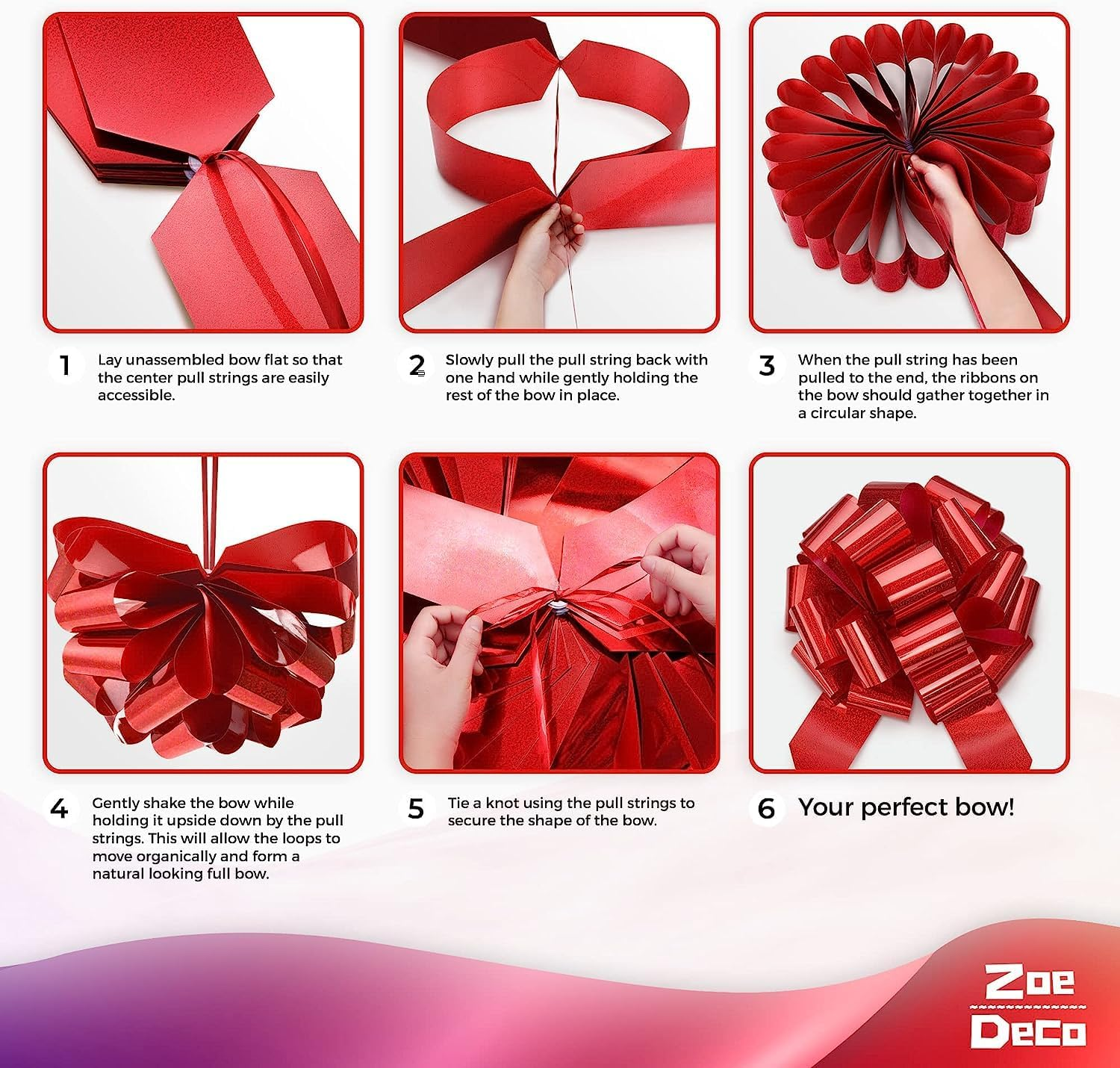 1 Lay unassembled bow flat so that the center pull strings are easily accessible.

2 Slowly pull the pull string back with one hand while gently holding the rest of the bow in place.

3 When the pull string has been pulled to the end, the ribbons on the bow should gather together in a circular shape.

4 Gently shake the bow while holding it upside down by the pull strings. This will allow the loops to move organically and form a natural looking full bow.

5 Tie a knot using the pull strings to secure the shape of the bow.

6 Your perfect bow!

Zoe Deco