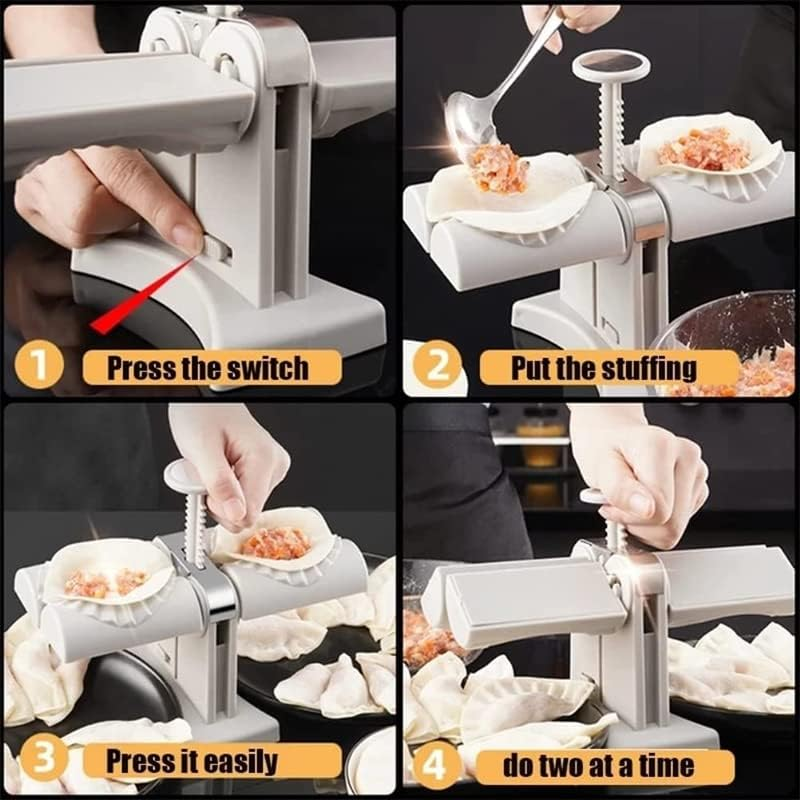 1 Press the switch

2 Put the stuffing

3 Press it easily

4 do two at a time