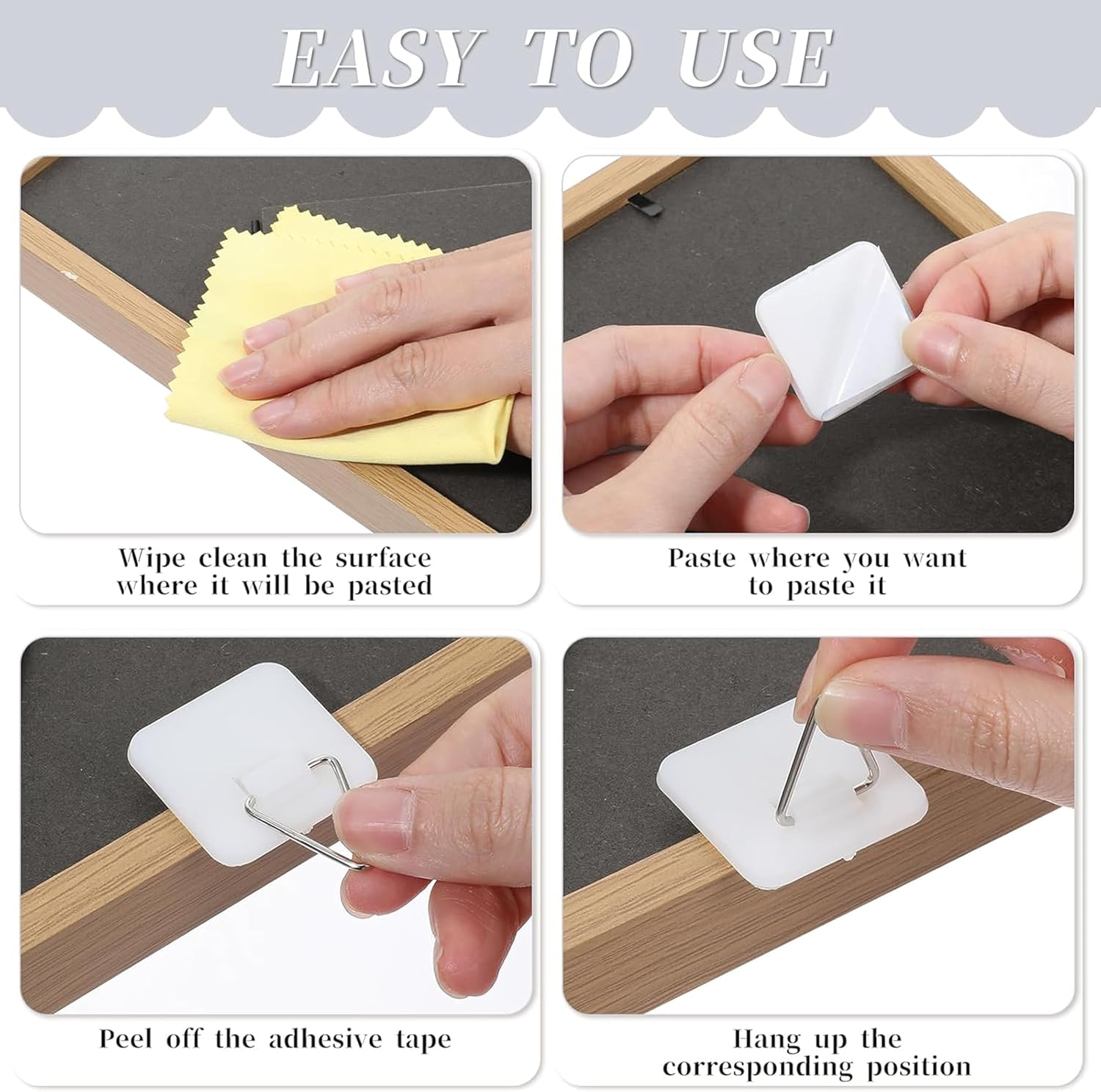 EASY TO USE

Wipe clean the surface where it will be pasted

Paste where you want to paste it

Peel off the adhesive tape

Hang up the corresponding position