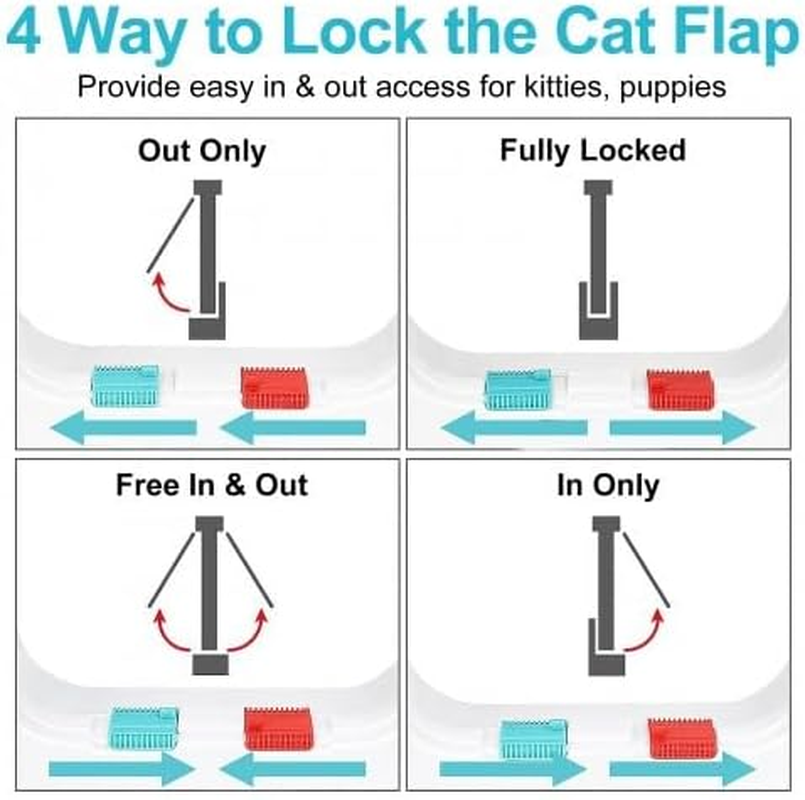 4 Way to Lock the Cat Flap

Provide easy in & out access for kitties, puppies

Out Only

Fully Locked

Free In & Out

In Only