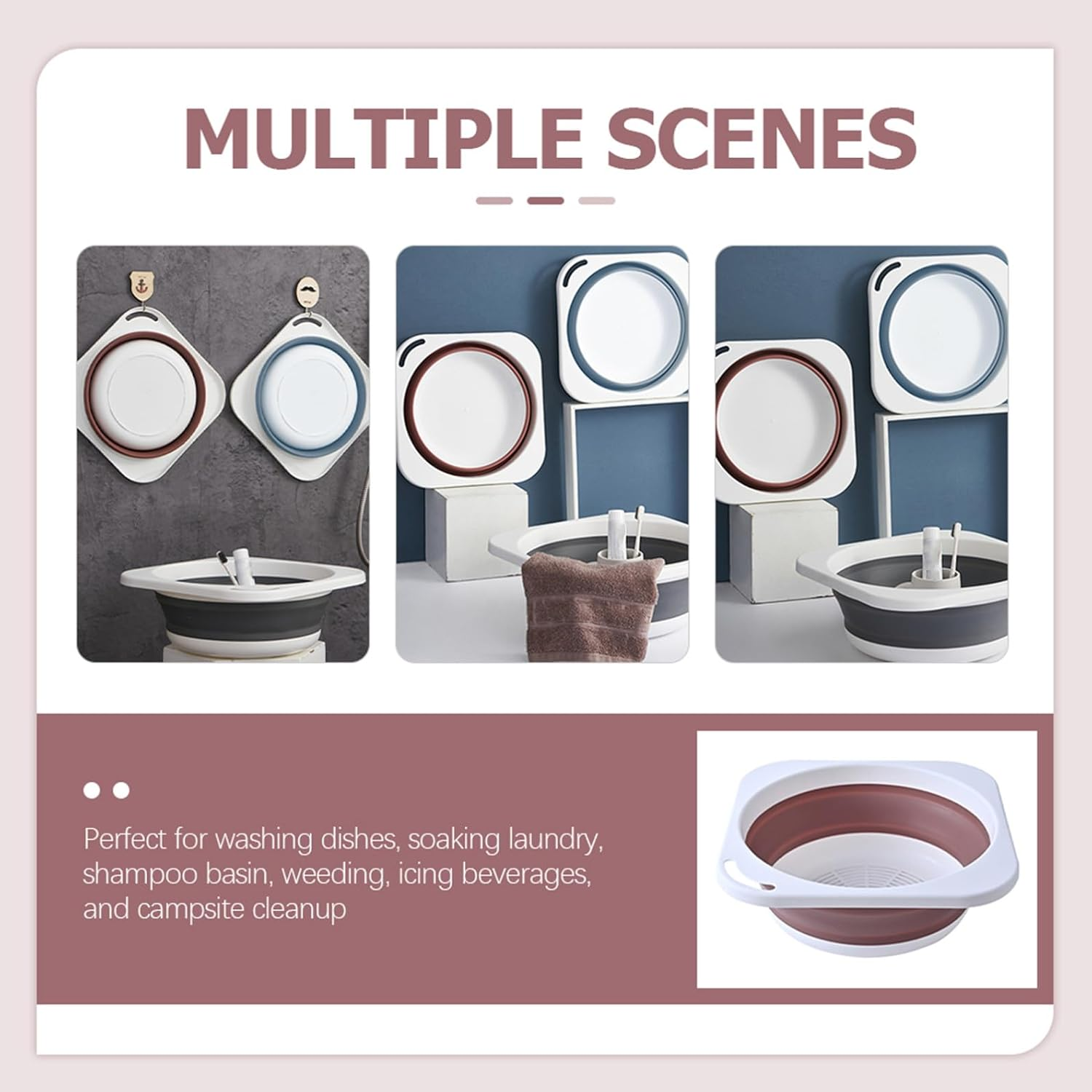 MULTIPLE SCENES

Perfect for washing dishes, soaking laundry, shampoo basin, weeding, icing beverages, and campsite cleanup