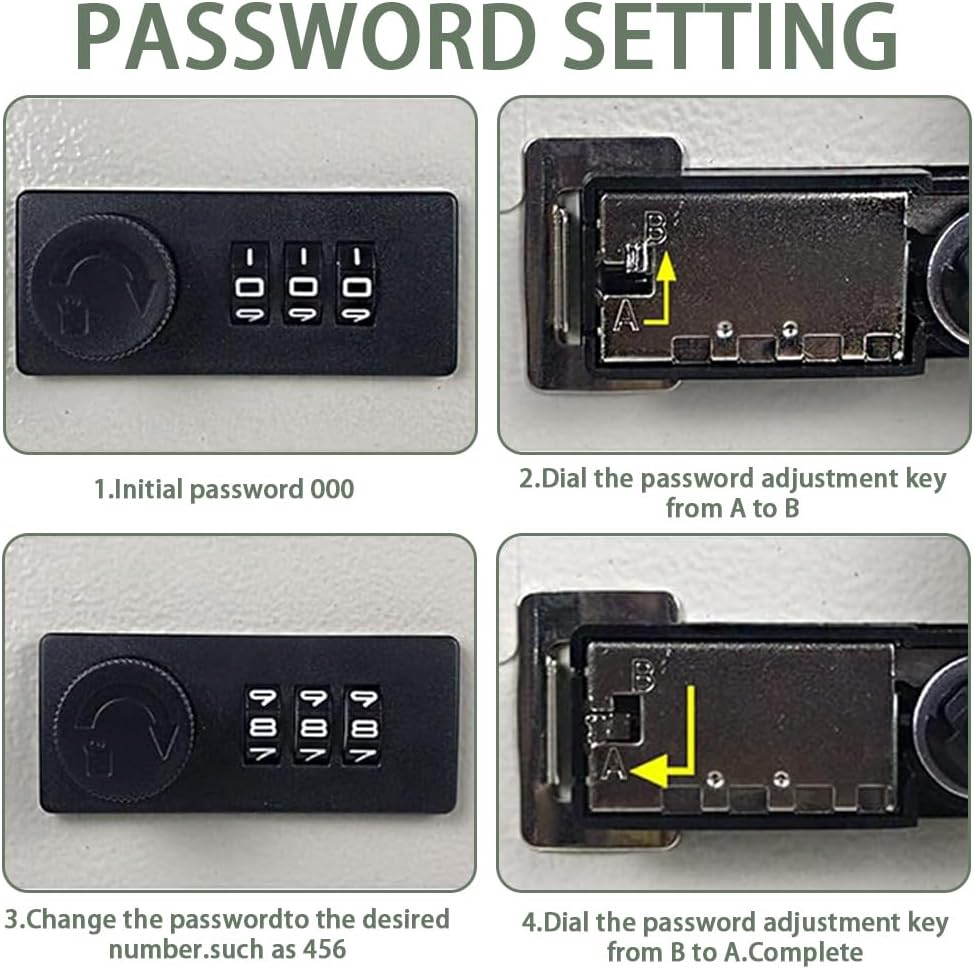 PASSWORD SETTING

1
0
9

1
0
9

1
0
9

B
A

1.Initial password 000

2.Dial the password adjustment key from A to B

9
8
7

9
8
7

9
8
7

B
A

3.Change the passwordto the desired number.such as 456

4.Dial the password adjustment key from B to A.Complete