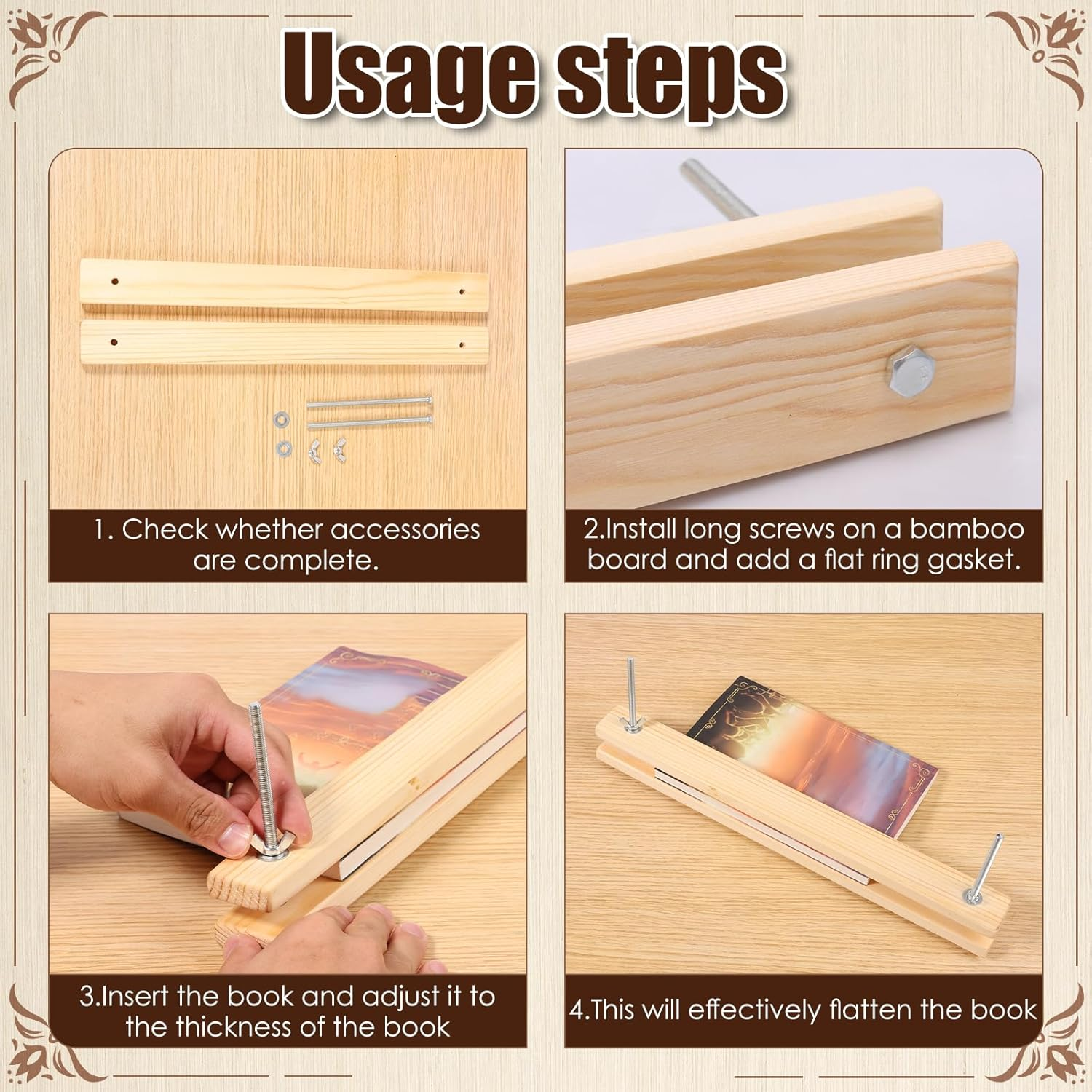 Usage steps

1. Check whether accessories are complete.

2.Install long screws on a bamboo board and add a flat ring gasket.

3.Insert the book and adjust it to the thickness of the book

4.This will effectively flatten the book