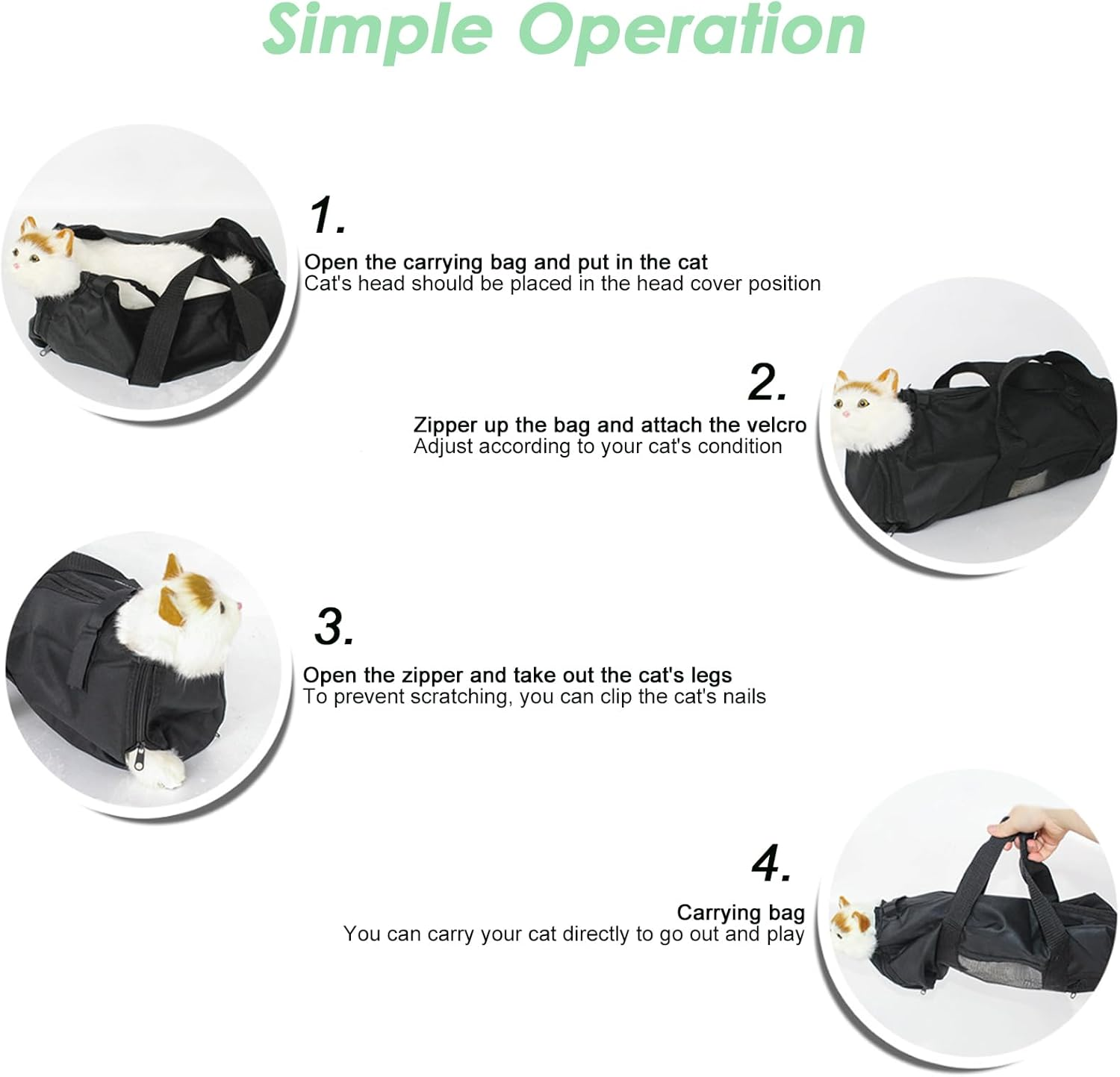 Simple Operation

1.

Open the carrying bag and put in the cat
Cat's head should be placed in the head cover position

2.

Zipper up the bag and attach the velcro
Adjust according to your cat's condition

3.

Open the zipper and take out the cat's legs
To prevent scratching, you can clip the cat's nails

4.

Carrying bag
You can carry your cat directly to go out and play