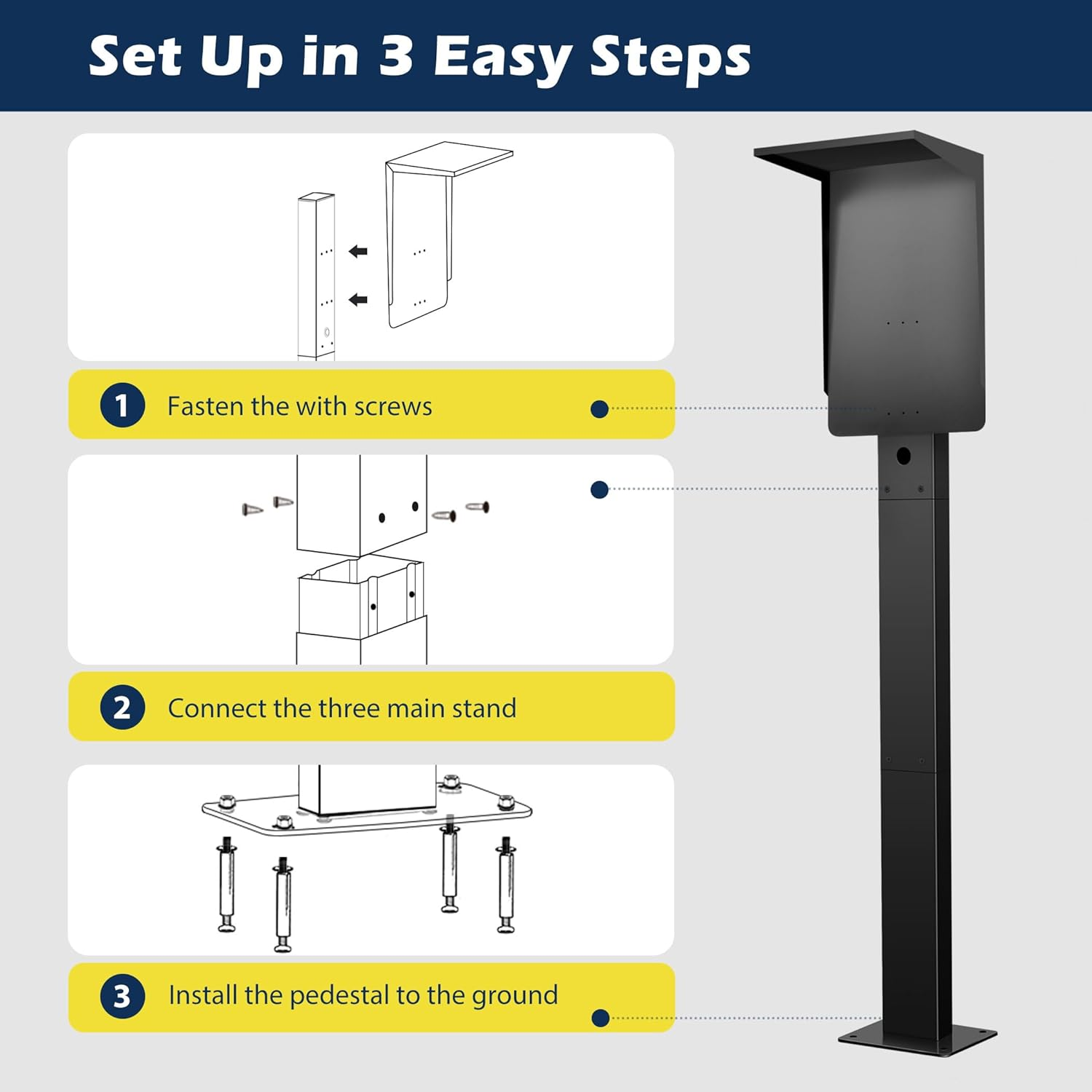 Set Up in 3 Easy Steps

1 Fasten the with screws

2 Connect the three main stand

3 Install the pedestal to the ground