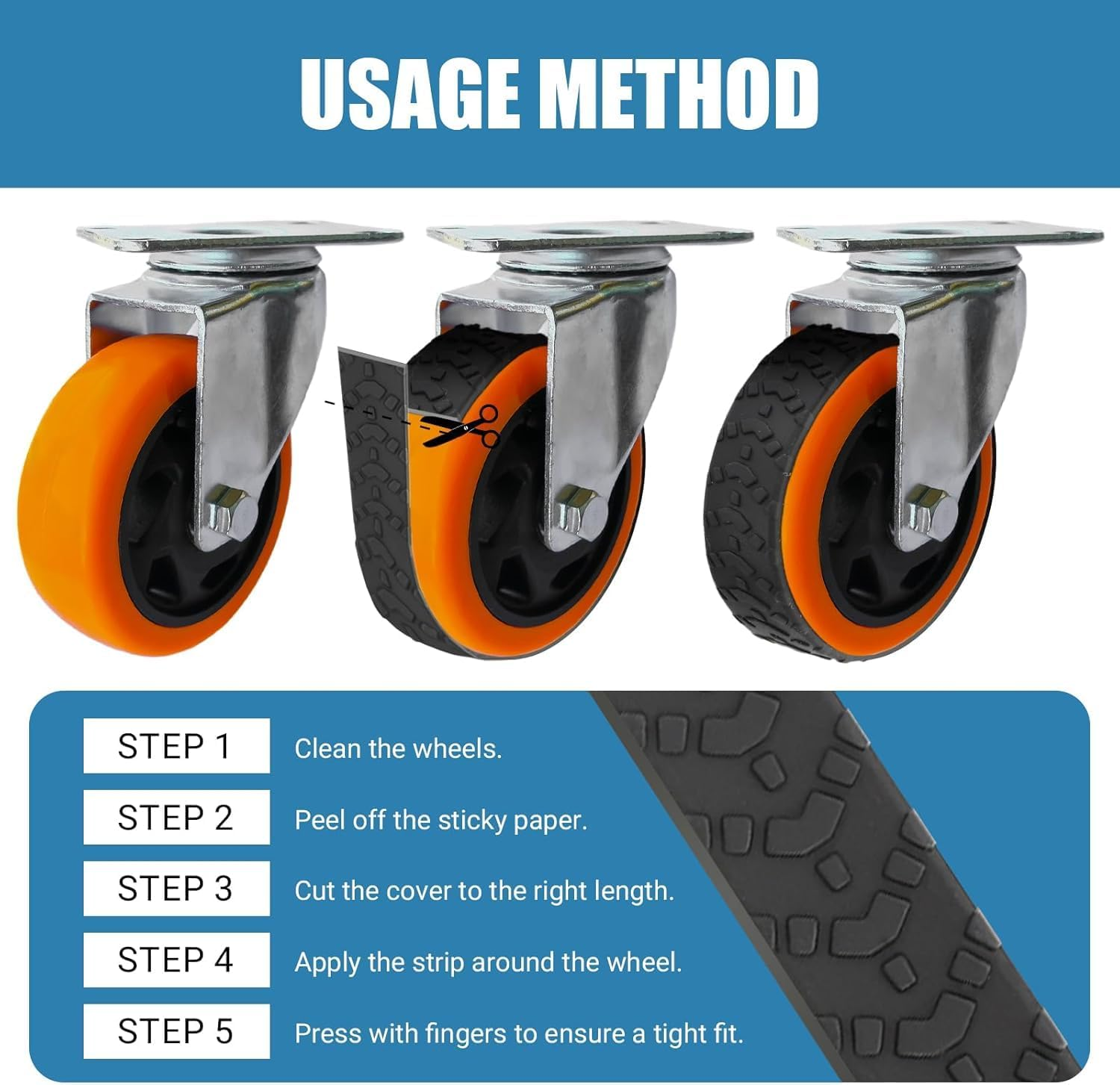 USAGE METHOD

STEP 1 Clean the wheels.

STEP 2 Peel off the sticky paper.

STEP 3 Cut the cover to the right length.

STEP 4 Apply the strip around the wheel.

STEP 5 Press with fingers to ensure a tight fit.