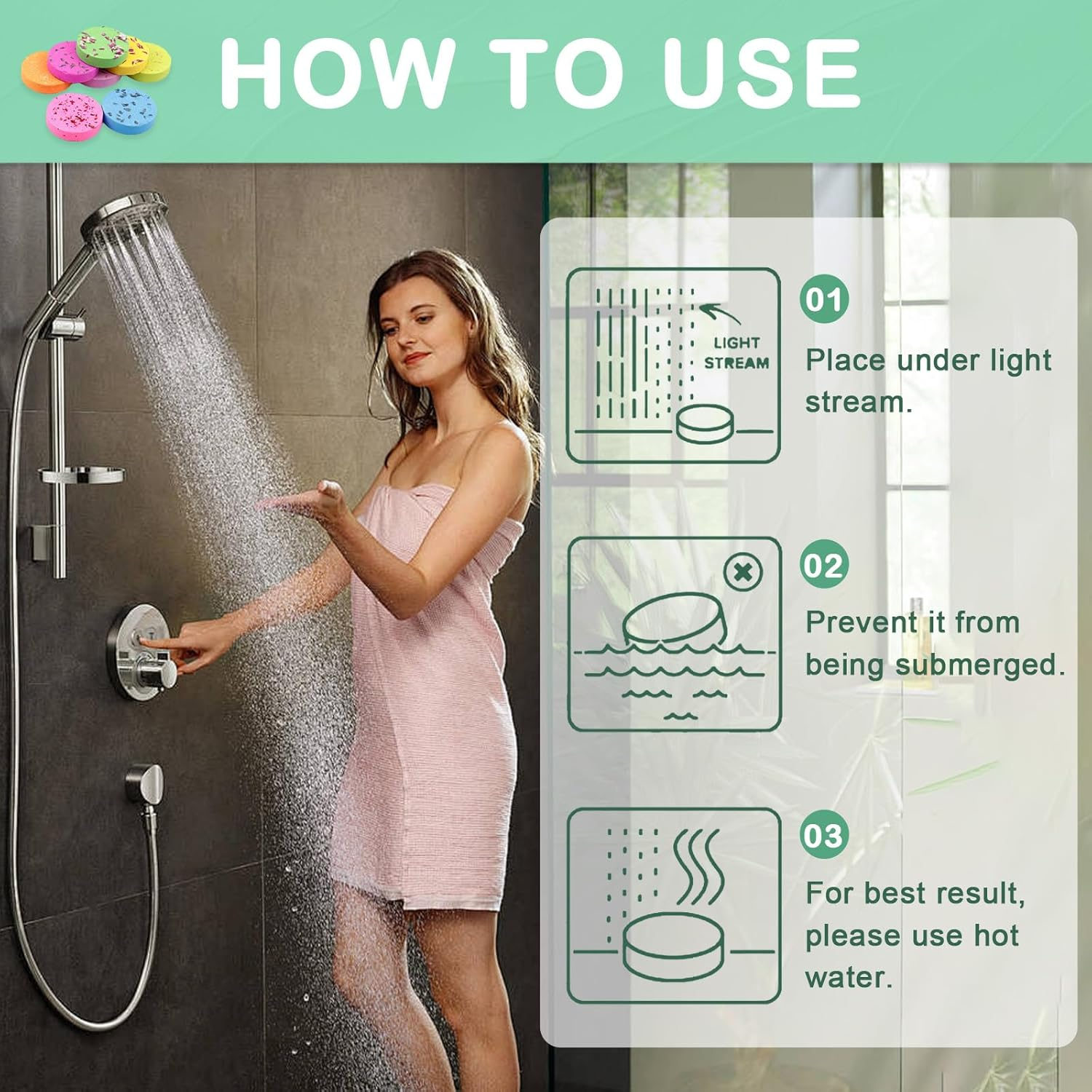 HOW TO USE

LIGHT STREAM

01

Place under light stream.

02

Prevent it from being submerged.

03

For best result, please use hot water.