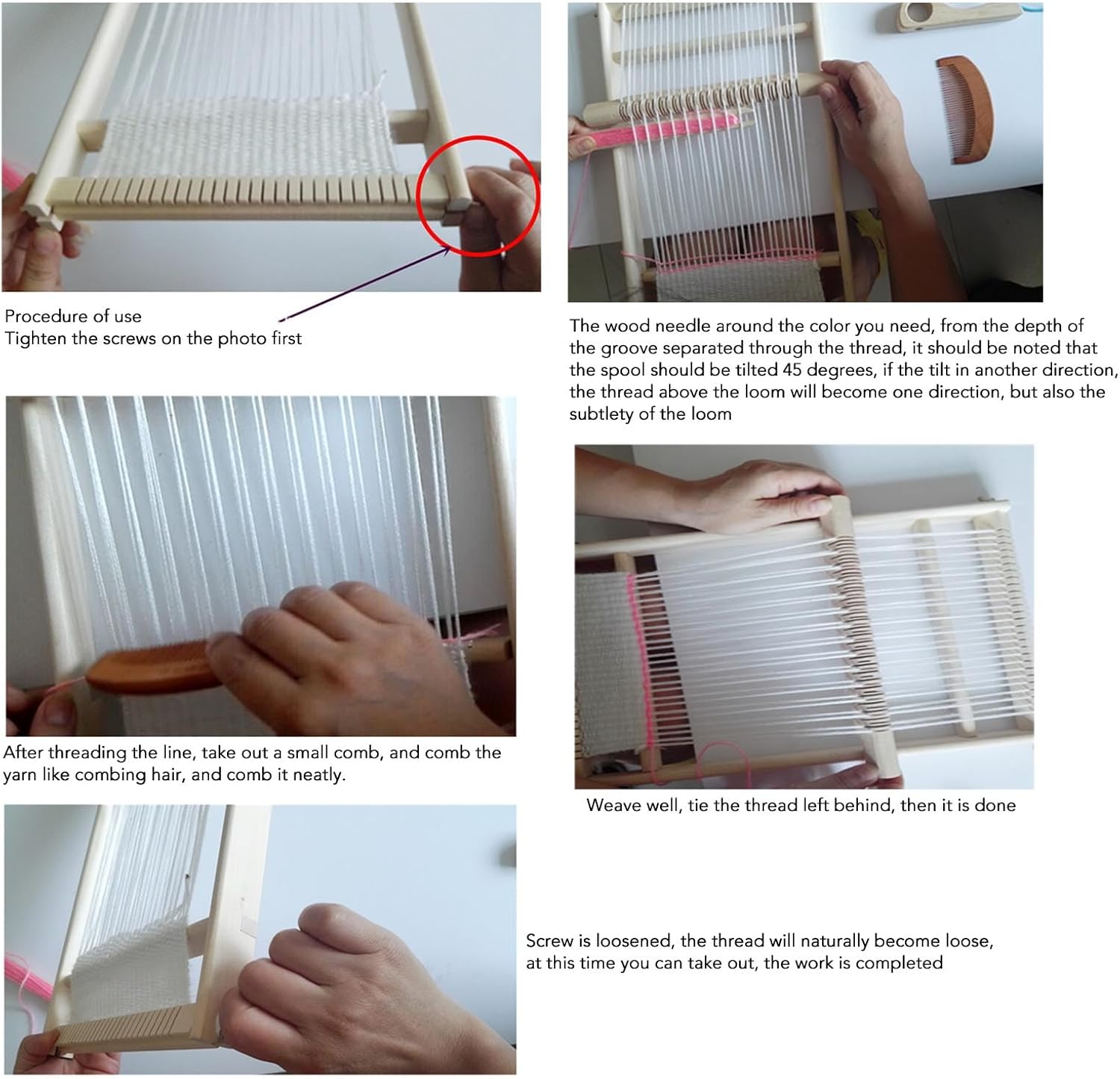 Procedure of use
Tighten the screws on the photo first

The wood needle around the color you need, from the depth of the groove separated through the thread, it should be noted that the spool should be tilted 45 degrees, if the tilt in another direction, the thread above the loom will become one direction, but also the subtlety of the loom

After threading the line, take out a small comb, and comb the yarn like combing hair, and comb it neatly.

Weave well, tie the thread left behind, then it is done

Screw is loosened, the thread will naturally become loose, at this time you can take out, the work is completed