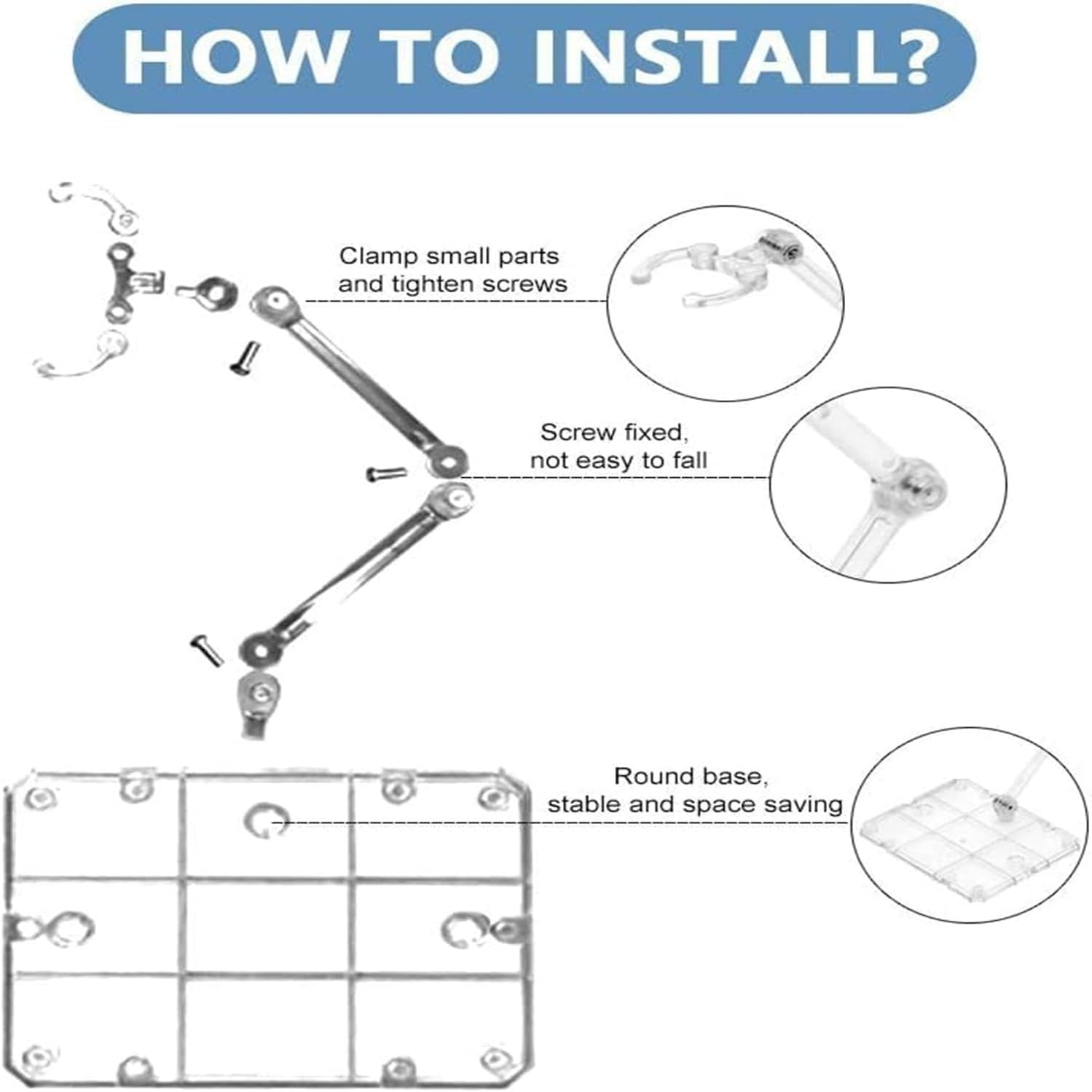 HOW TO INSTALL?

Clamp small parts
and tighten screws

Screw fixed,
not easy to fall

Round base,
stable and space saving