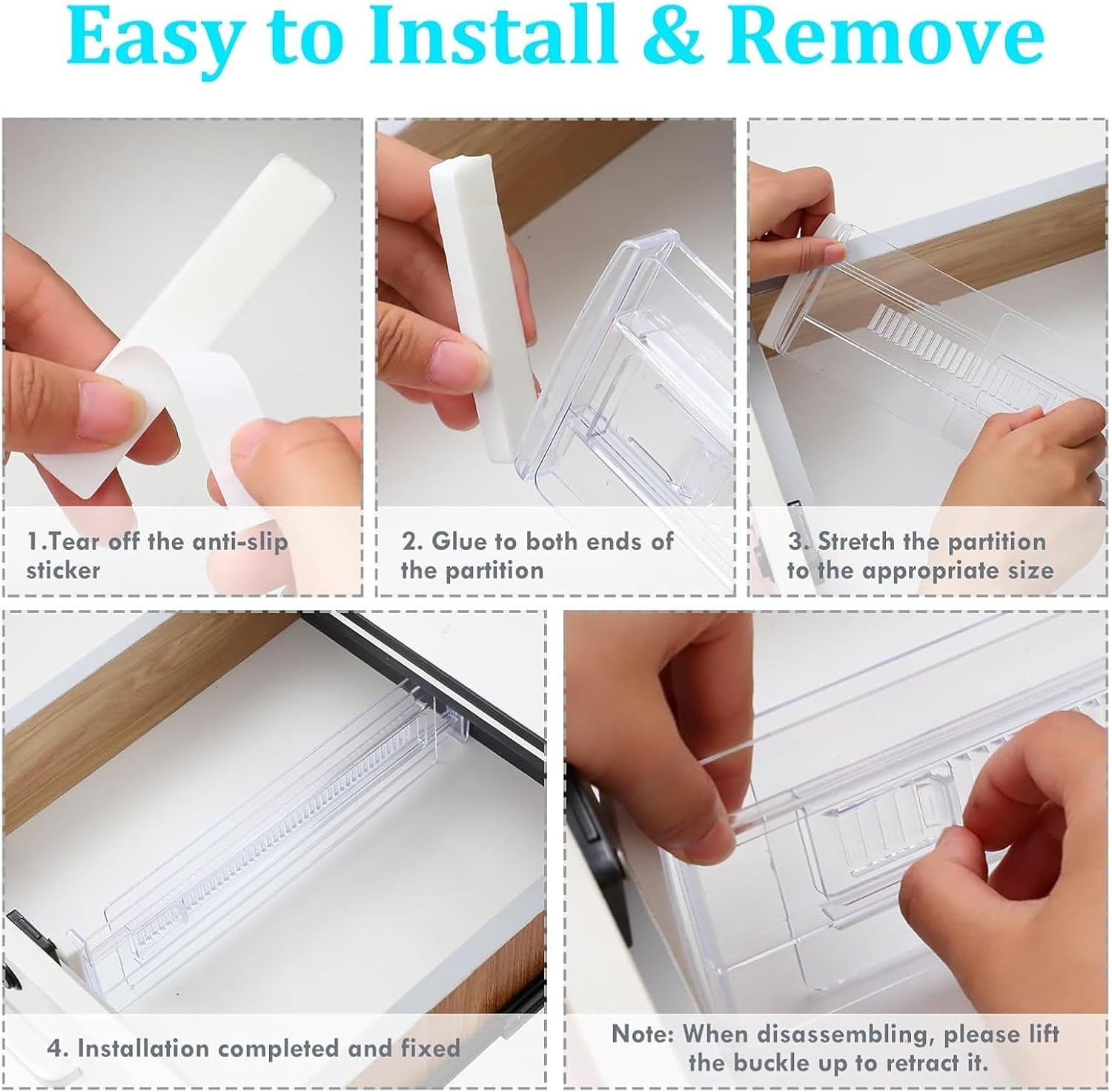 Easy to Install & Remove

1.Tear off the anti-slip sticker

2. Glue to both ends of the partition

3. Stretch the partition to the appropriate size

4. Installation completed and fixed

Note: When disassembling, please lift the buckle up to retract it.