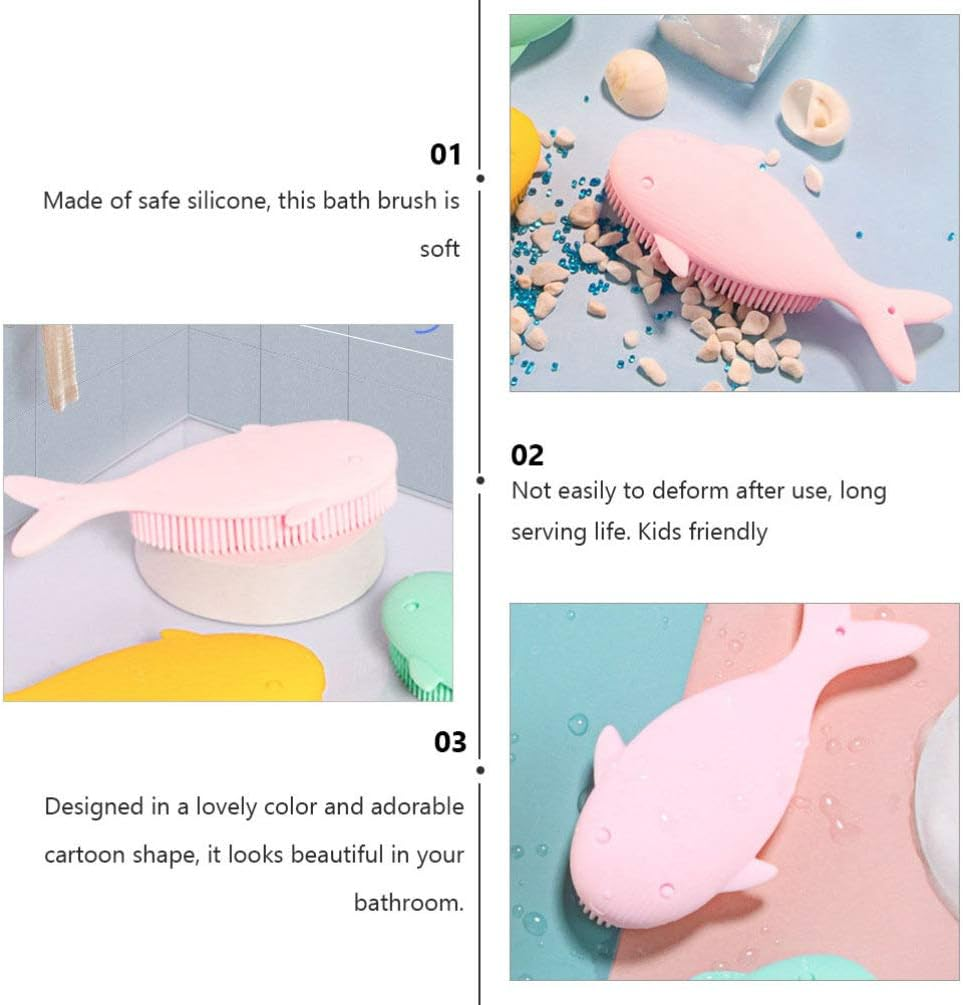 01

Made of safe silicone, this bath brush is soft

02

Not easily to deform after use, long serving life. Kids friendly

03

Designed in a lovely color and adorable cartoon shape, it looks beautiful in your bathroom.