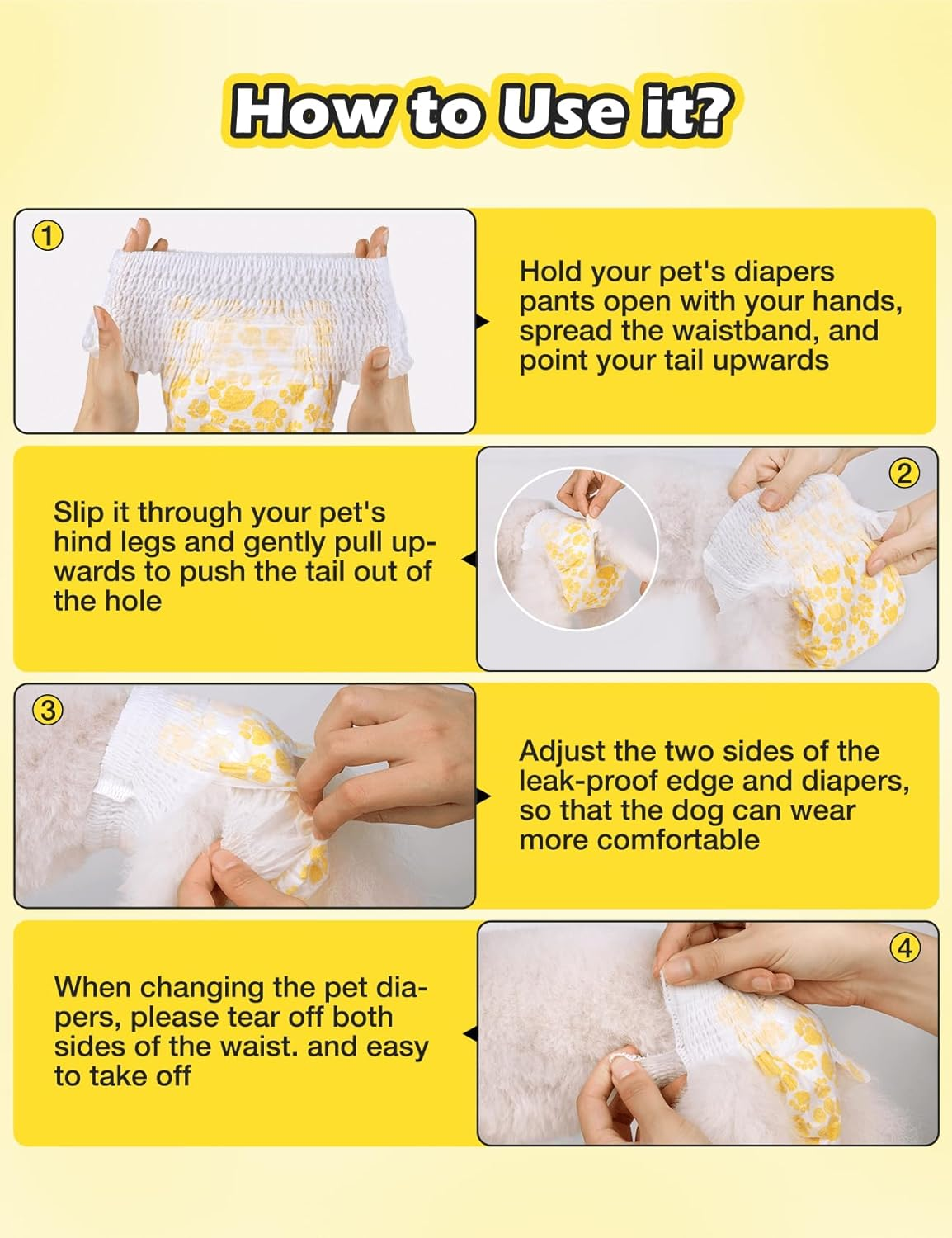 How to Use it?

①

Hold your pet's diapers pants open with your hands, spread the waistband, and point your tail upwards

②

Slip it through your pet's hind legs and gently pull upwards to push the tail out of the hole

③

Adjust the two sides of the leak-proof edge and diapers, so that the dog can wear more comfortable

④

When changing the pet diapers, please tear off both sides of the waist. and easy to take off