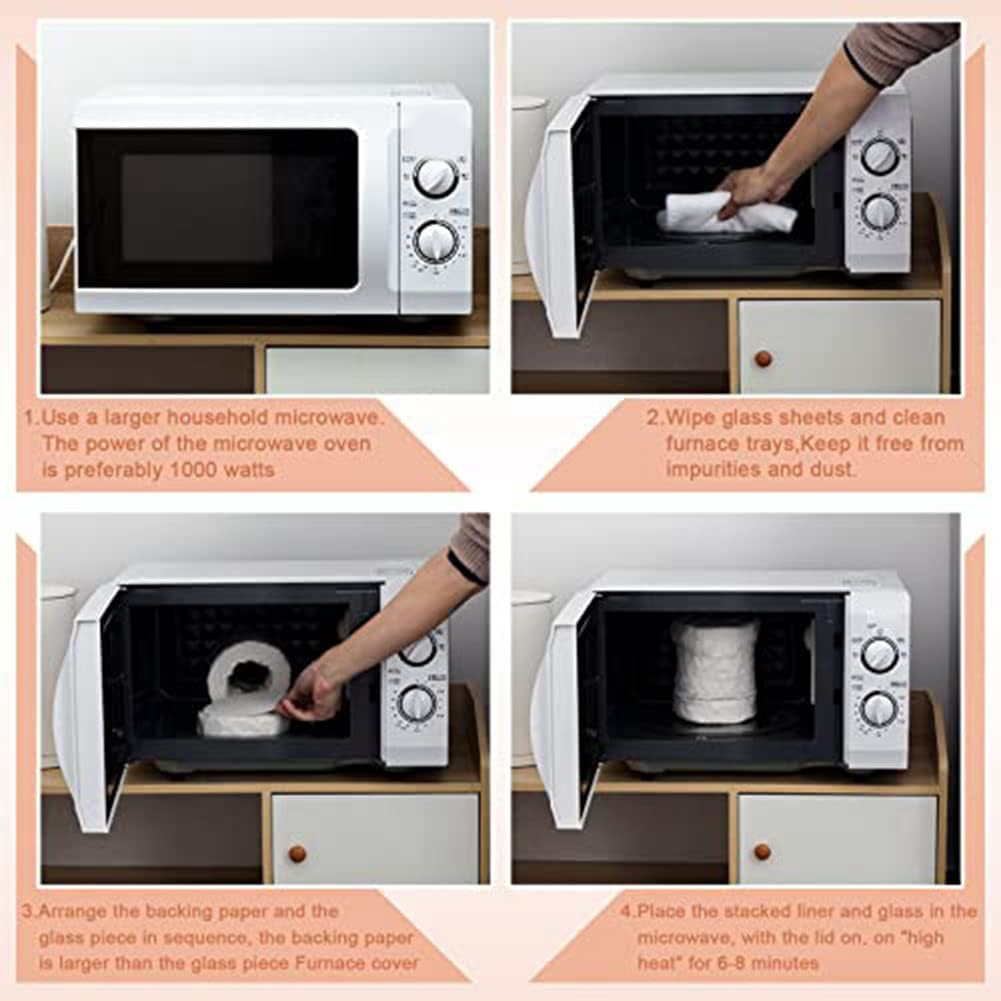 1.Use a larger household microwave. The power of the microwave oven is preferably 1000 watts

2.Wipe glass sheets and clean furnace trays,Keep it free from impurities and dust.

3.Arrange the backing paper and the glass piece in sequence, the backing paper is larger than the glass piece Furnace cover

4.Place the stacked liner and glass in the microwave, with the lid on, on "high heat" for 6-8 minutes