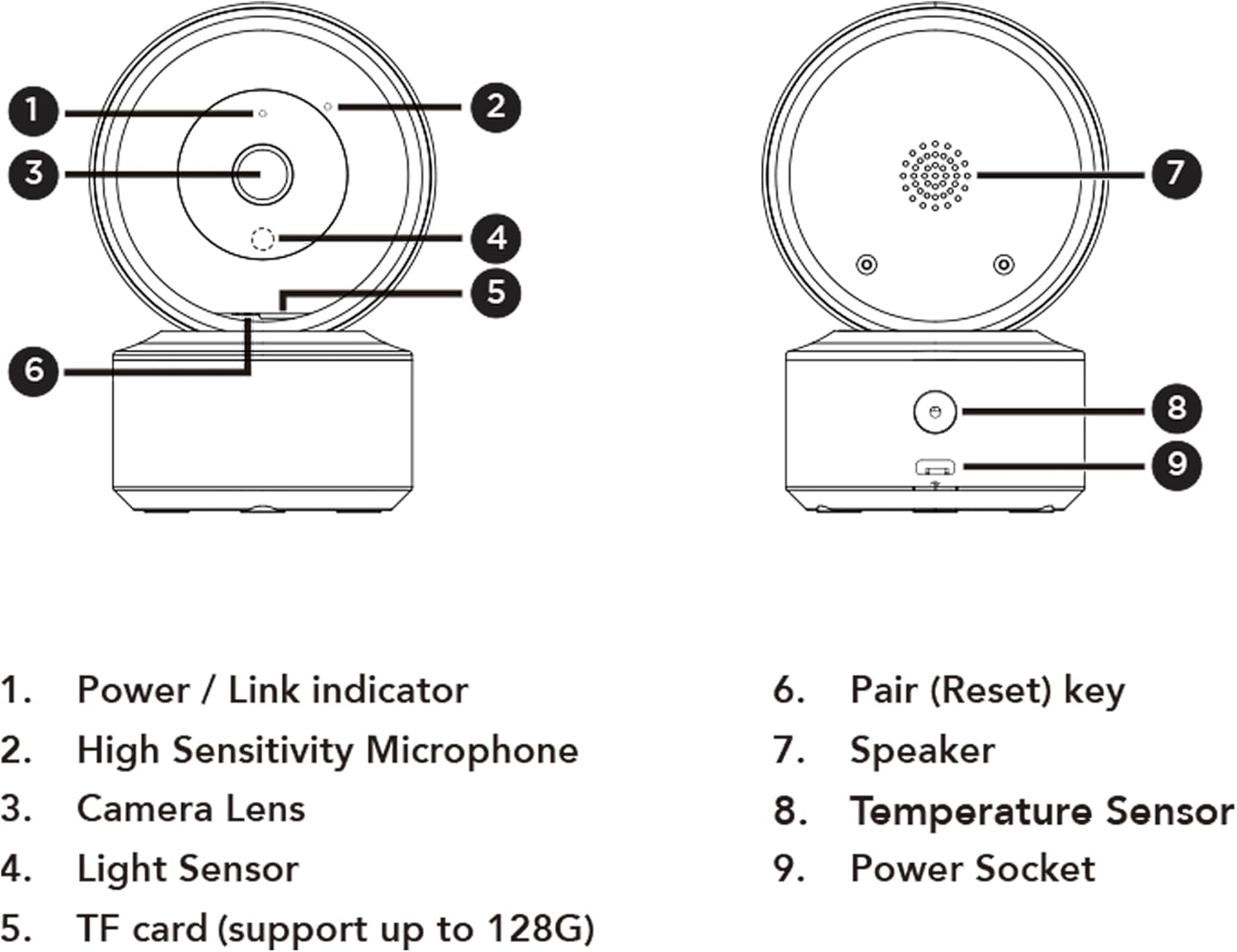 1
2
3
4
5
6
7
8
9

1. Power / Link indicator
2. High Sensitivity Microphone
3. Camera Lens
4. Light Sensor
5. TF card (support up to 128G)

6. Pair (Reset) key
7. Speaker
8. Temperature Sensor
9. Power Socket