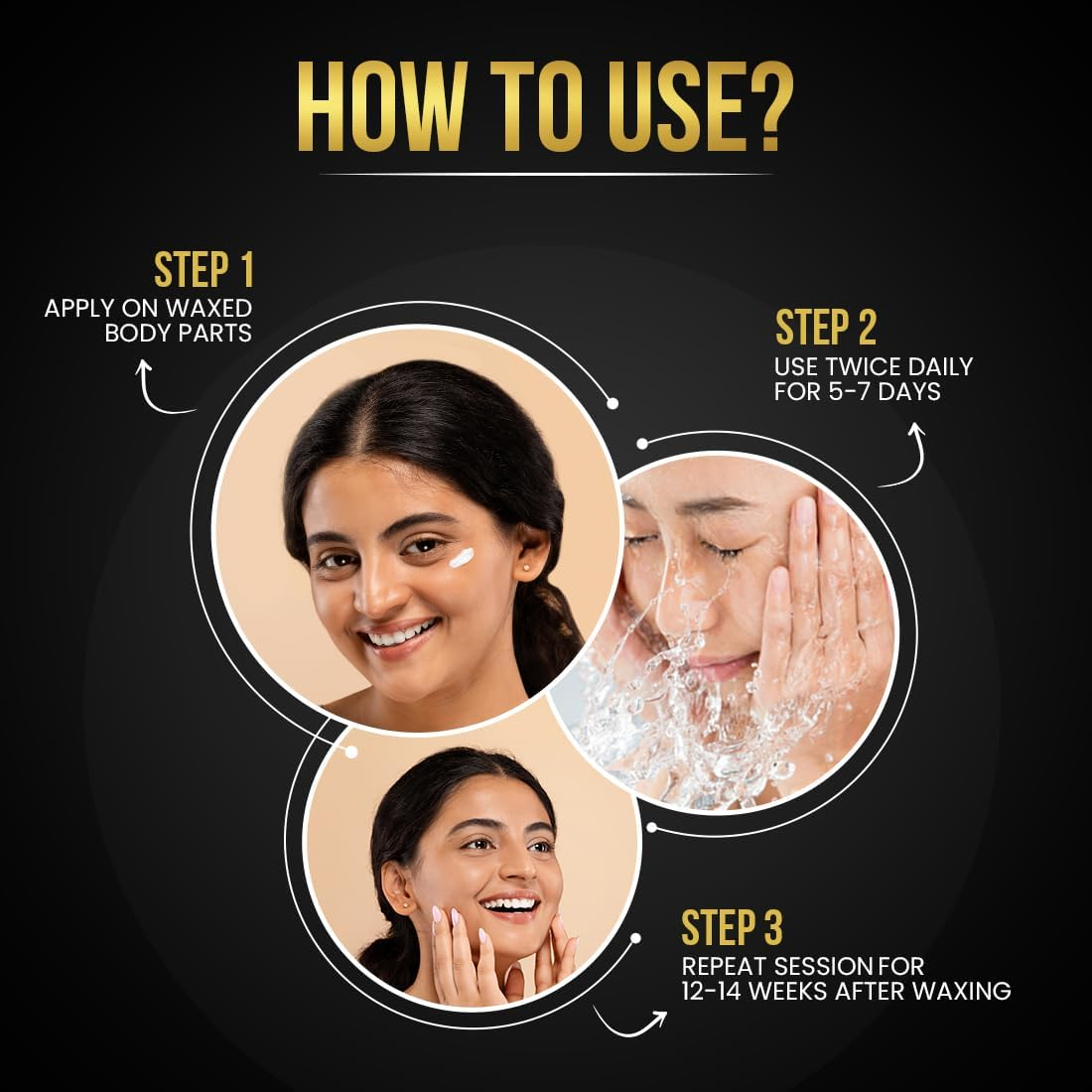 HOW TO USE?

STEP 1
APPLY ON WAXED BODY PARTS

STEP 2
USE TWICE DAILY FOR 5-7 DAYS

STEP 3
REPEAT SESSION FOR 12-14 WEEKS AFTER WAXING