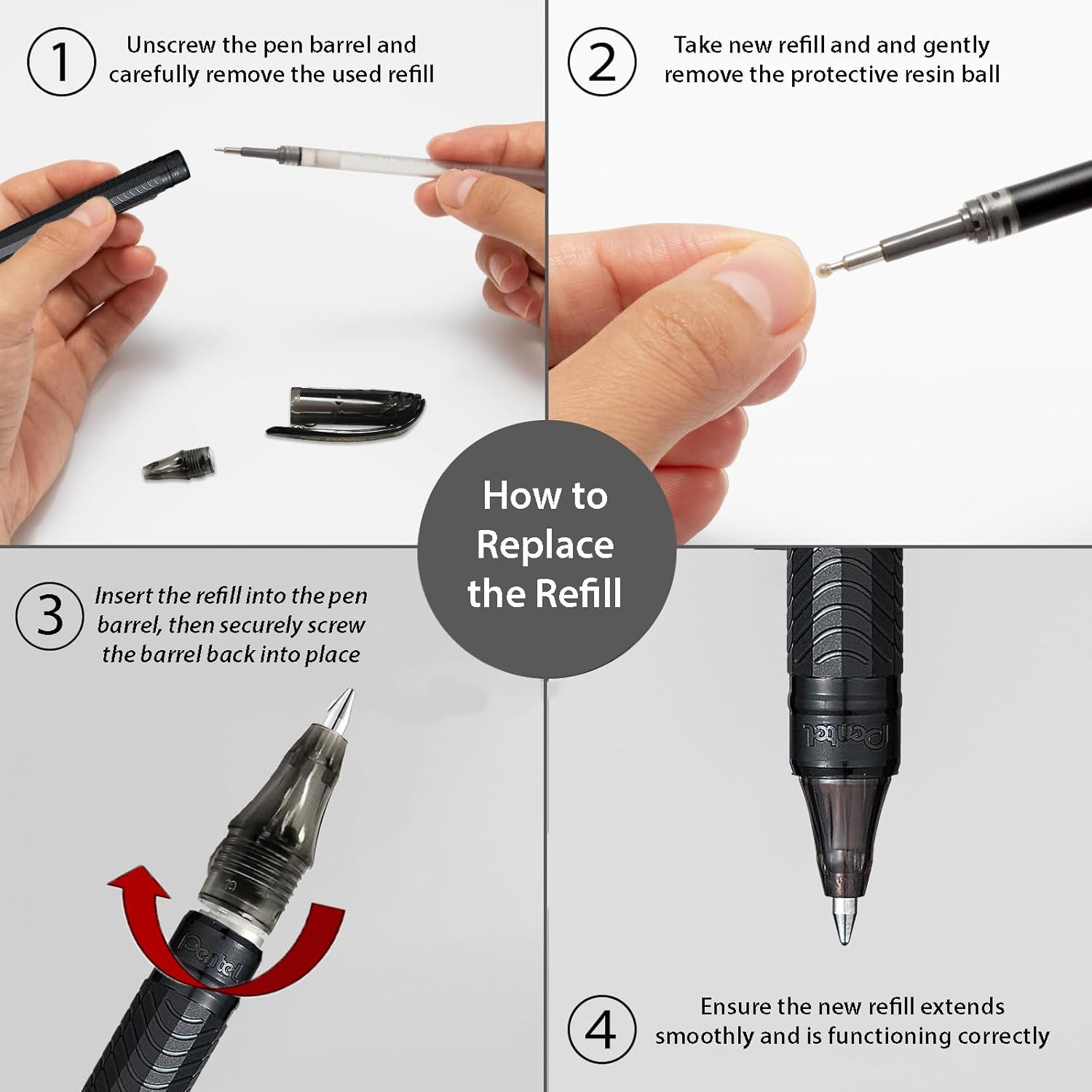 1 Unscrew the pen barrel and carefully remove the used refill

2 Take new refill and and gently remove the protective resin ball

How to Replace the Refill

3 Insert the refill into the pen barrel, then securely screw the barrel back into place

Pentel

Pentel

4 Ensure the new refill extends smoothly and is functioning correctly