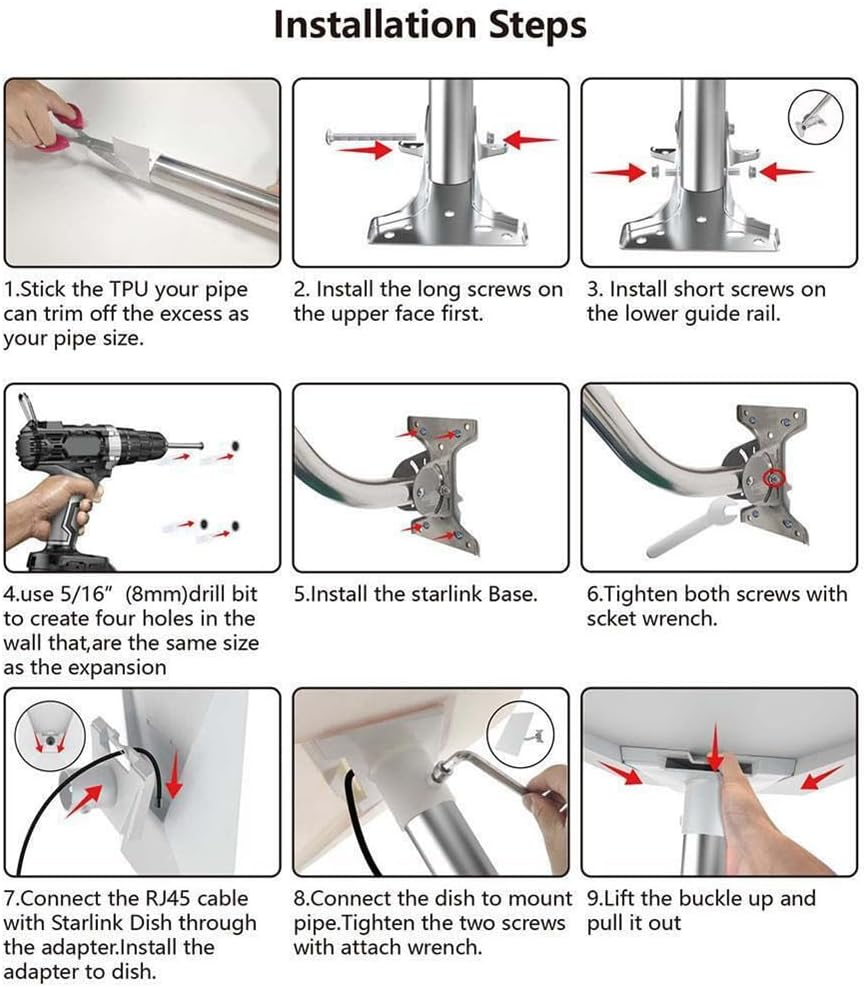 Installation Steps

1.Stick the TPU your pipe can trim off the excess as your pipe size.

2. Install the long screws on the upper face first.

3. Install short screws on the lower guide rail.

4.use 5/16" (8mm)drill bit to create four holes in the wall that,are the same size as the expansion

5.Install the starlink Base.

6.Tighten both screws with scket wrench.

7.Connect the RJ45 cable with Starlink Dish through the adapter.Install the adapter to dish.

8.Connect the dish to mount pipe.Tighten the two screws with attach wrench.

9.Lift the buckle up and pull it out