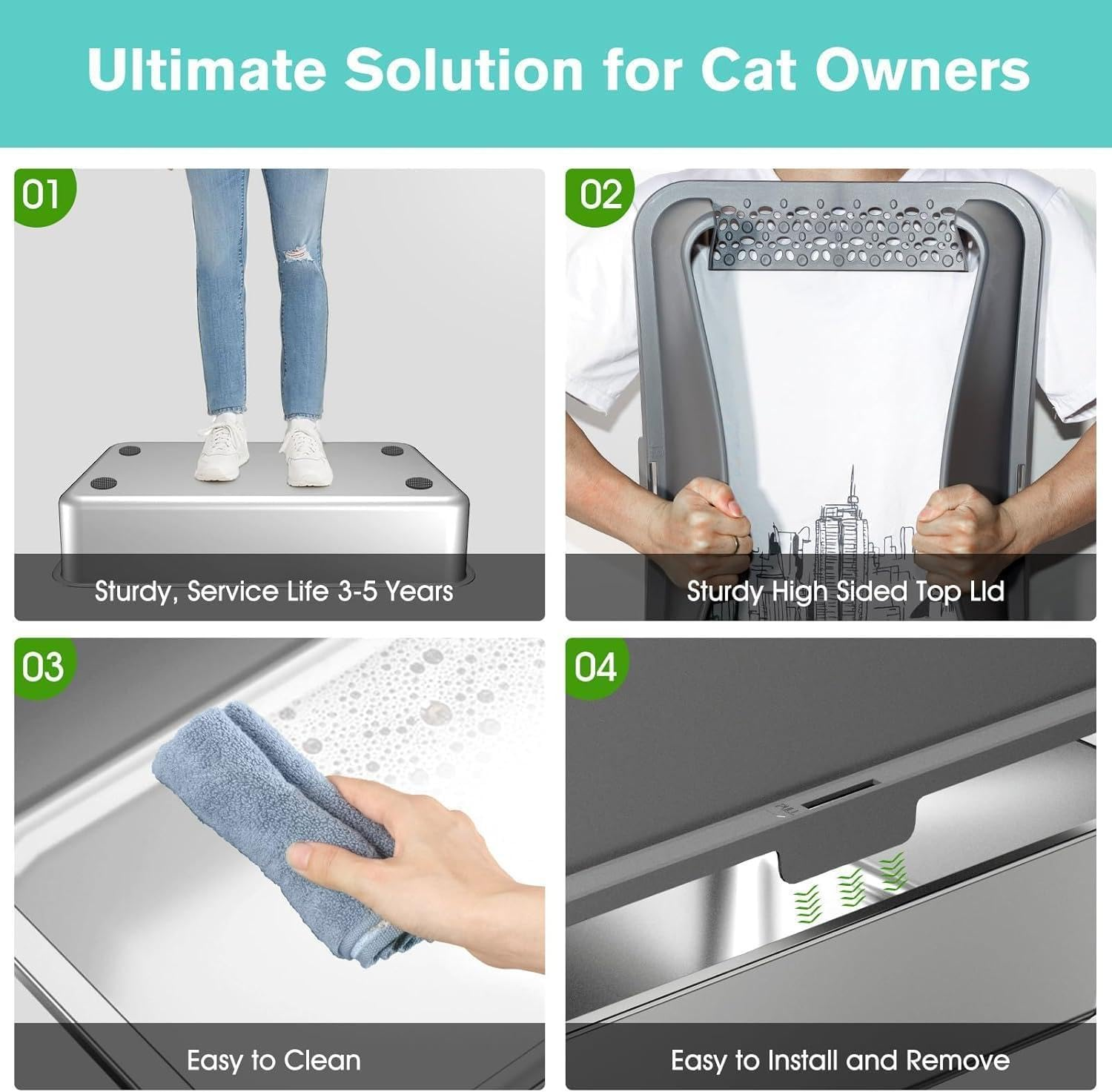 Ultimate Solution for Cat Owners

01

Sturdy, Service Life 3-5 Years

02

Sturdy High Sided Top Lid

03

Easy to Clean

04

PULL

Easy to Install and Remove