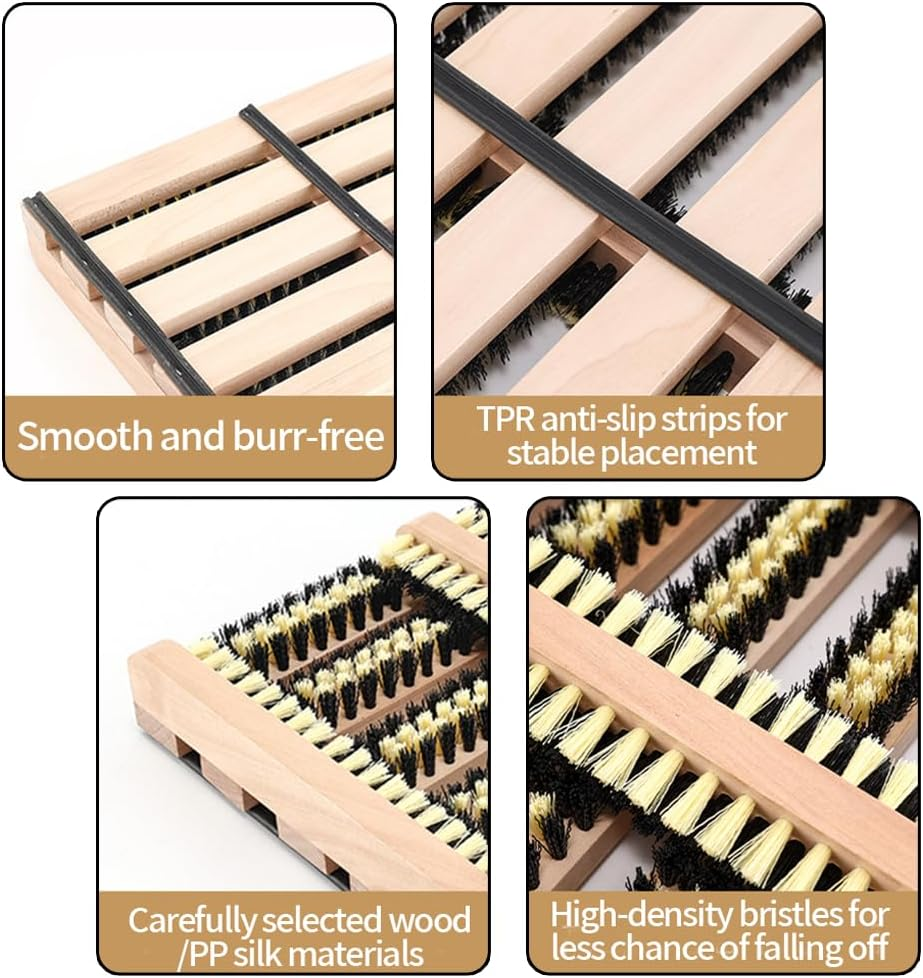 Smooth and burr-free

TPR anti-slip strips for stable placement

Carefully selected wood /PP silk materials

High-density bristles for less chance of falling off