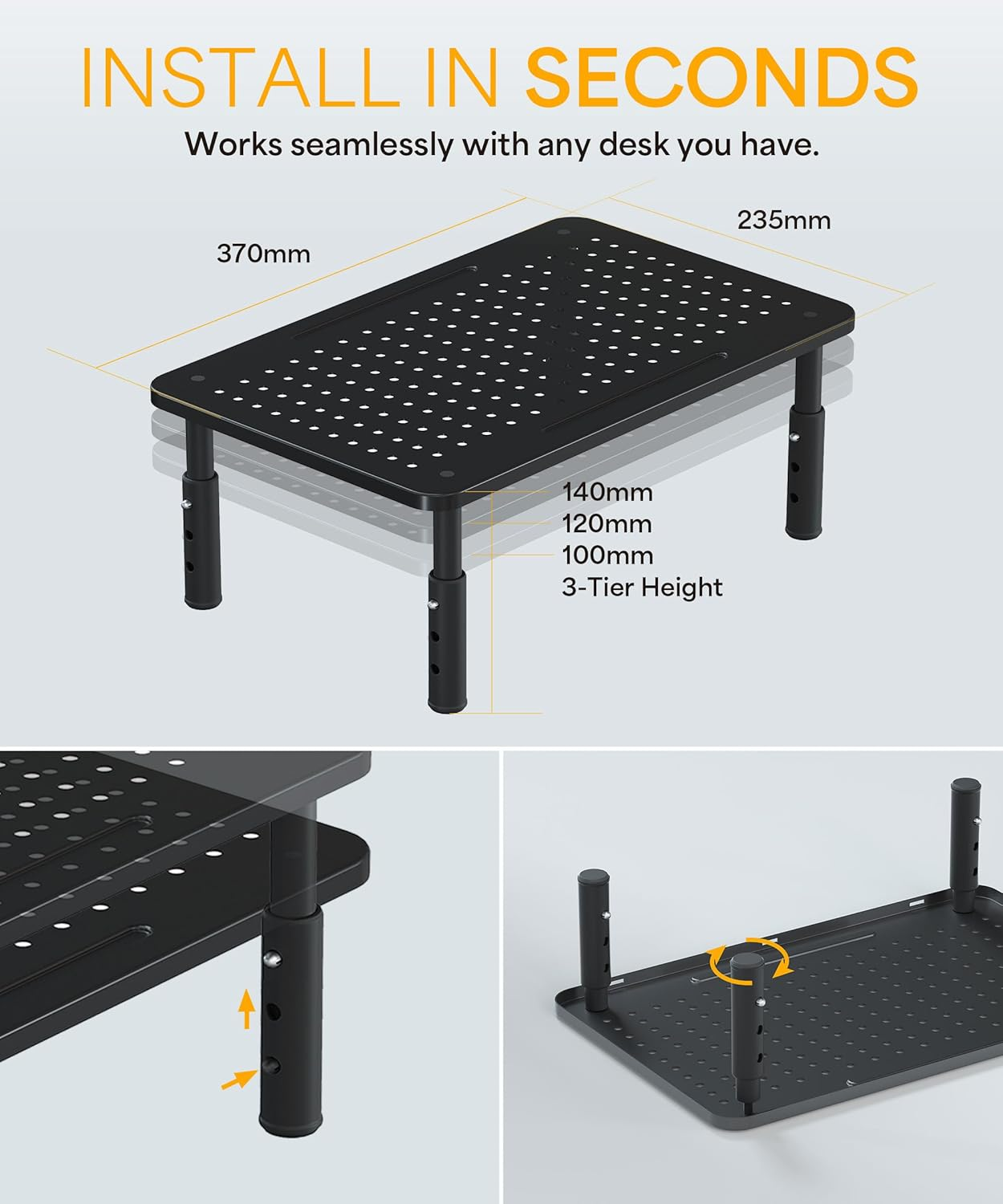 INSTALL IN SECONDS

Works seamlessly with any desk you have.

370mm

235mm

140mm
120mm
100mm
3-Tier Height