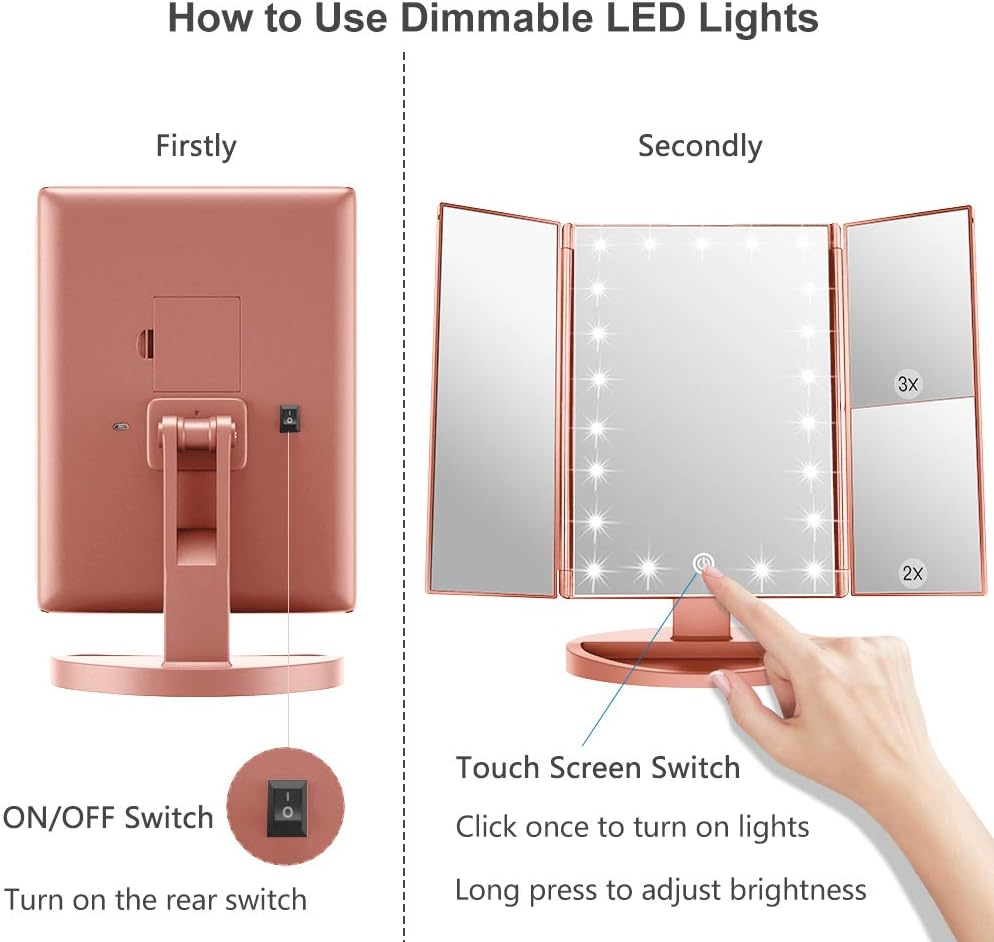 How to Use Dimmable LED Lights

Firstly

ON/OFF Switch

Turn on the rear switch

Secondly

3X

2X

Touch Screen Switch

Click once to turn on lights

Long press to adjust brightness