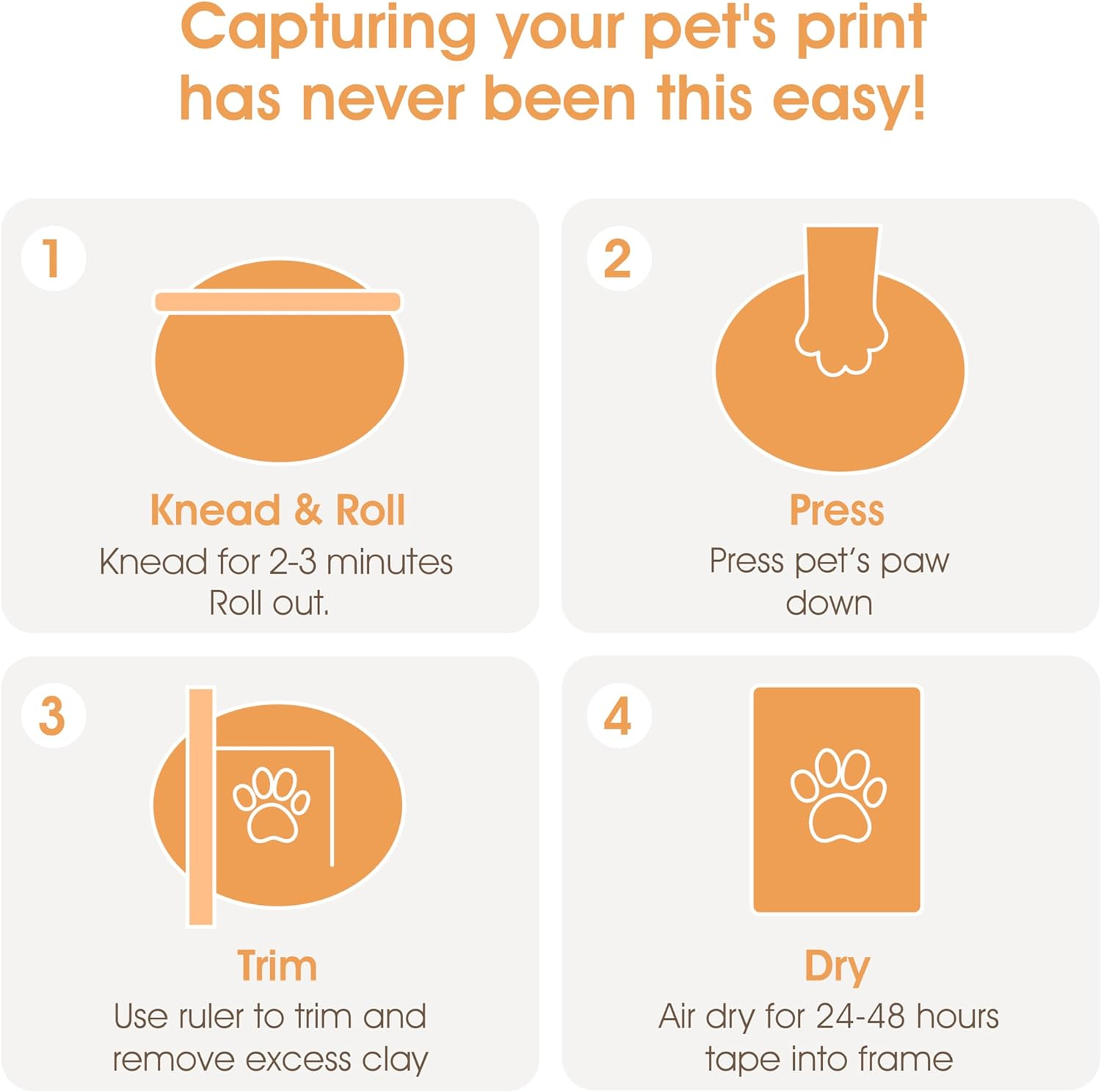 Capturing your pet's print has never been this easy!

1

Knead & Roll

Knead for 2-3 minutes Roll out.

2

Press

Press pet's paw down

3

Trim

Use ruler to trim and remove excess clay

4

Dry

Air dry for 24-48 hours tape into frame