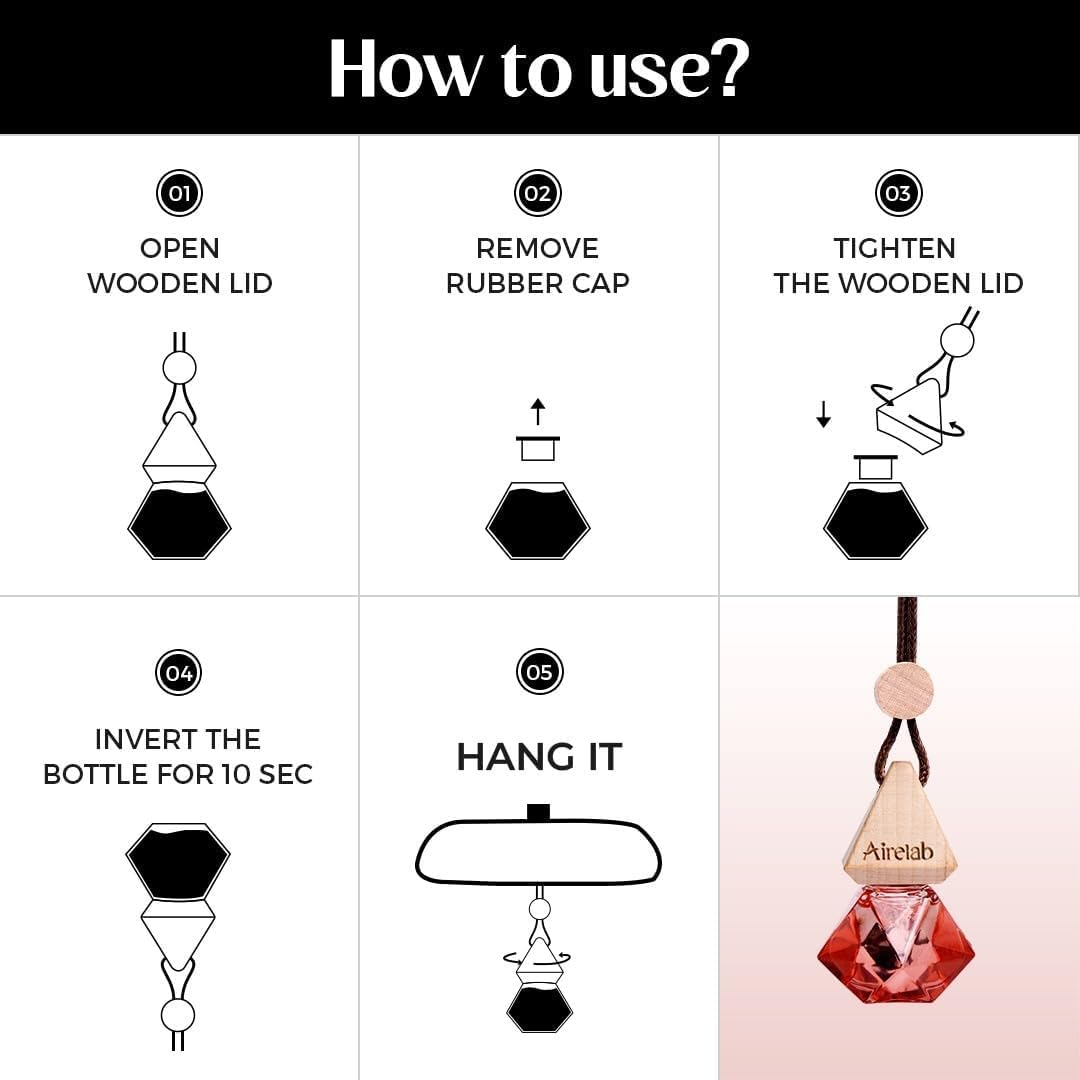 How to use?

01
OPEN WOODEN LID

02
REMOVE RUBBER CAP

03
TIGHTEN THE WOODEN LID

04
INVERT THE BOTTLE FOR 10 SEC

05
HANG IT

Airelab