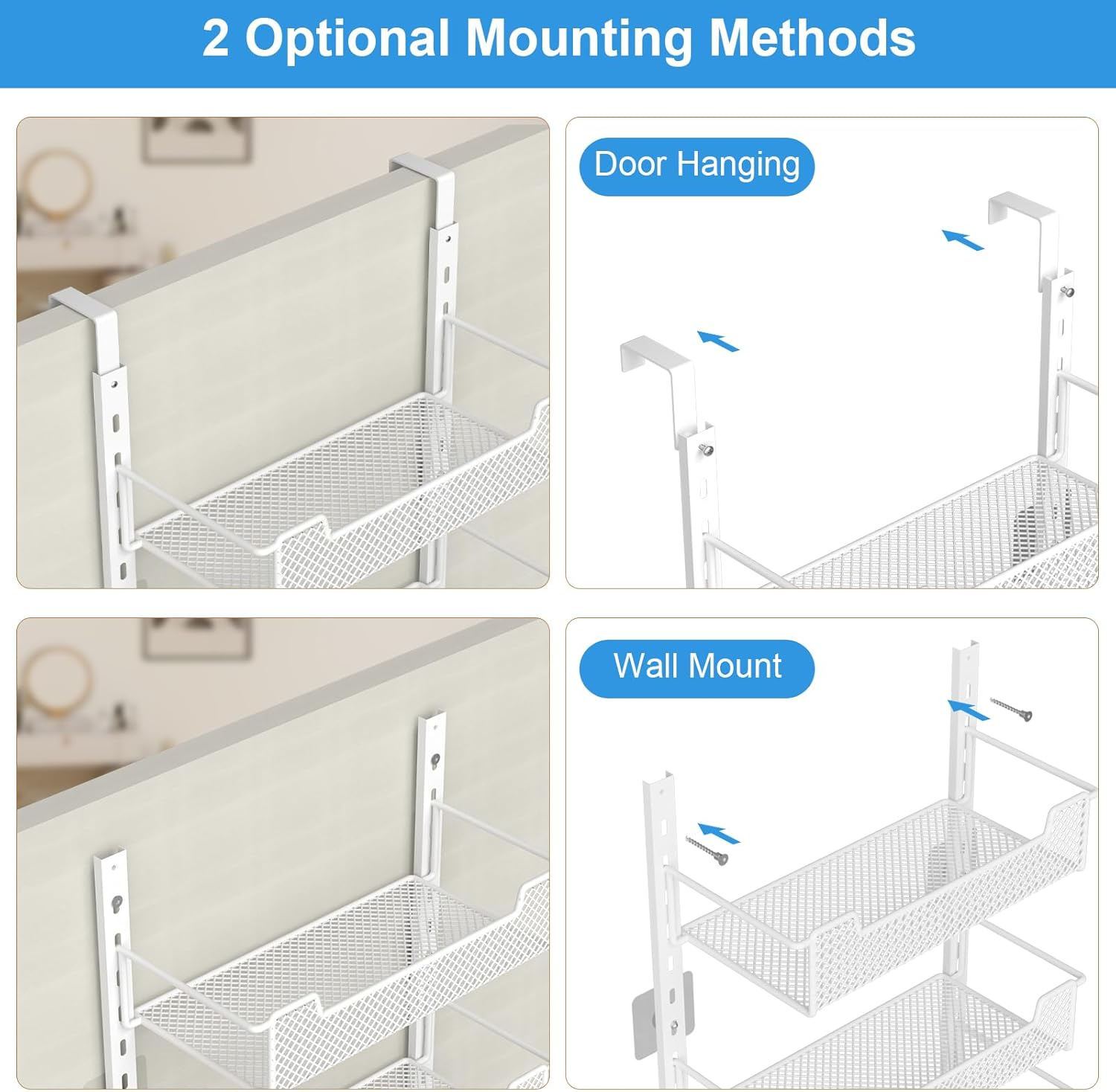 2 Optional Mounting Methods

Door Hanging

Wall Mount